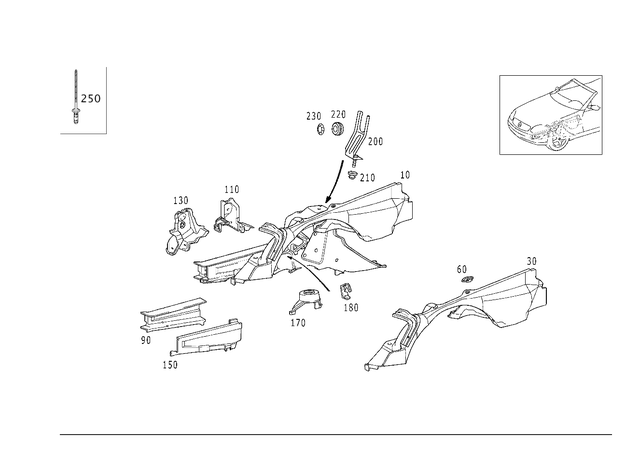 250

230
220
200
210
10
130
110
60
30
180
170
90
150