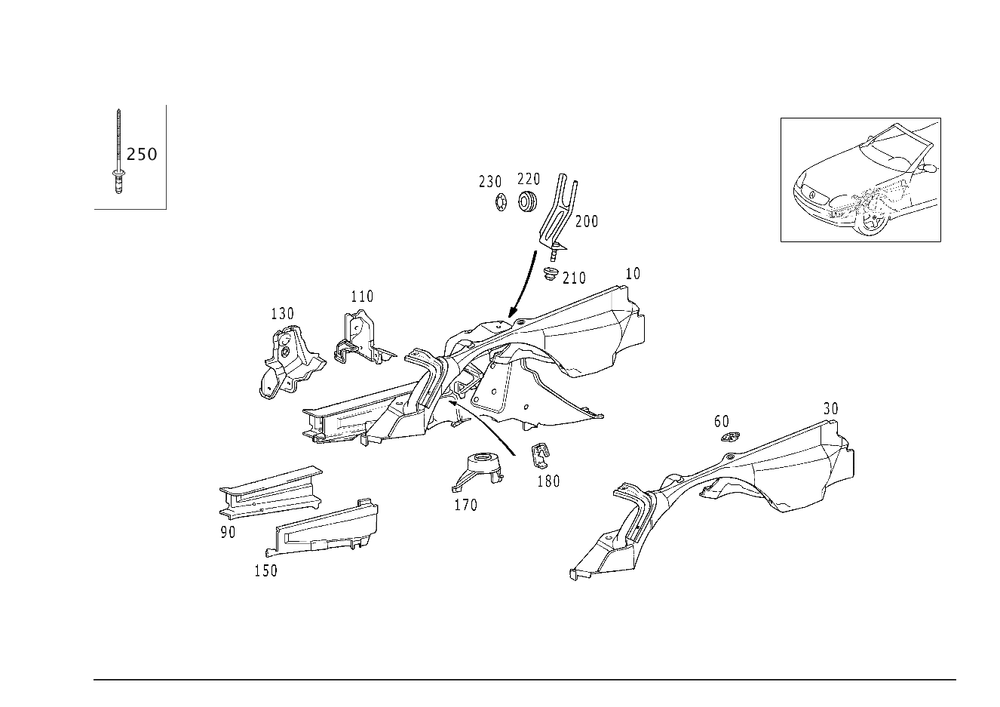 250

230 220

200

210

10

130

110

60

30

180

170

90

150