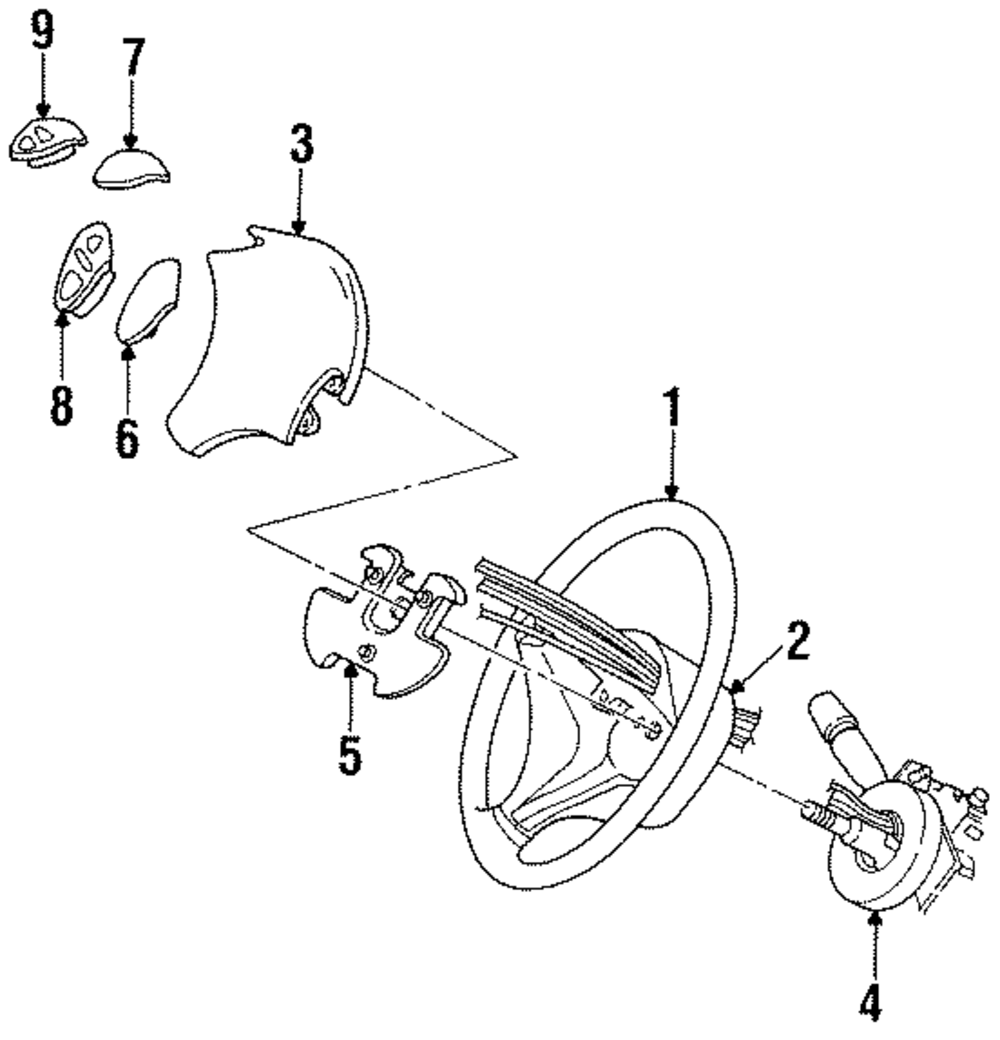 9
7
3
8
6
1
2
5
4