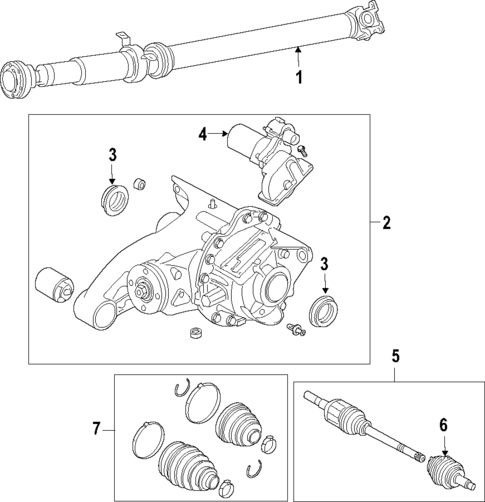 1

4

3

2

3

5

7

6