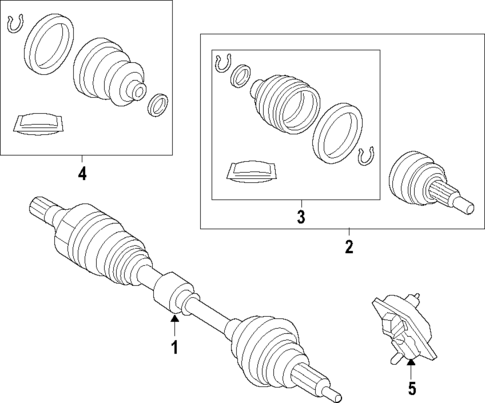 4
3
2
1
5