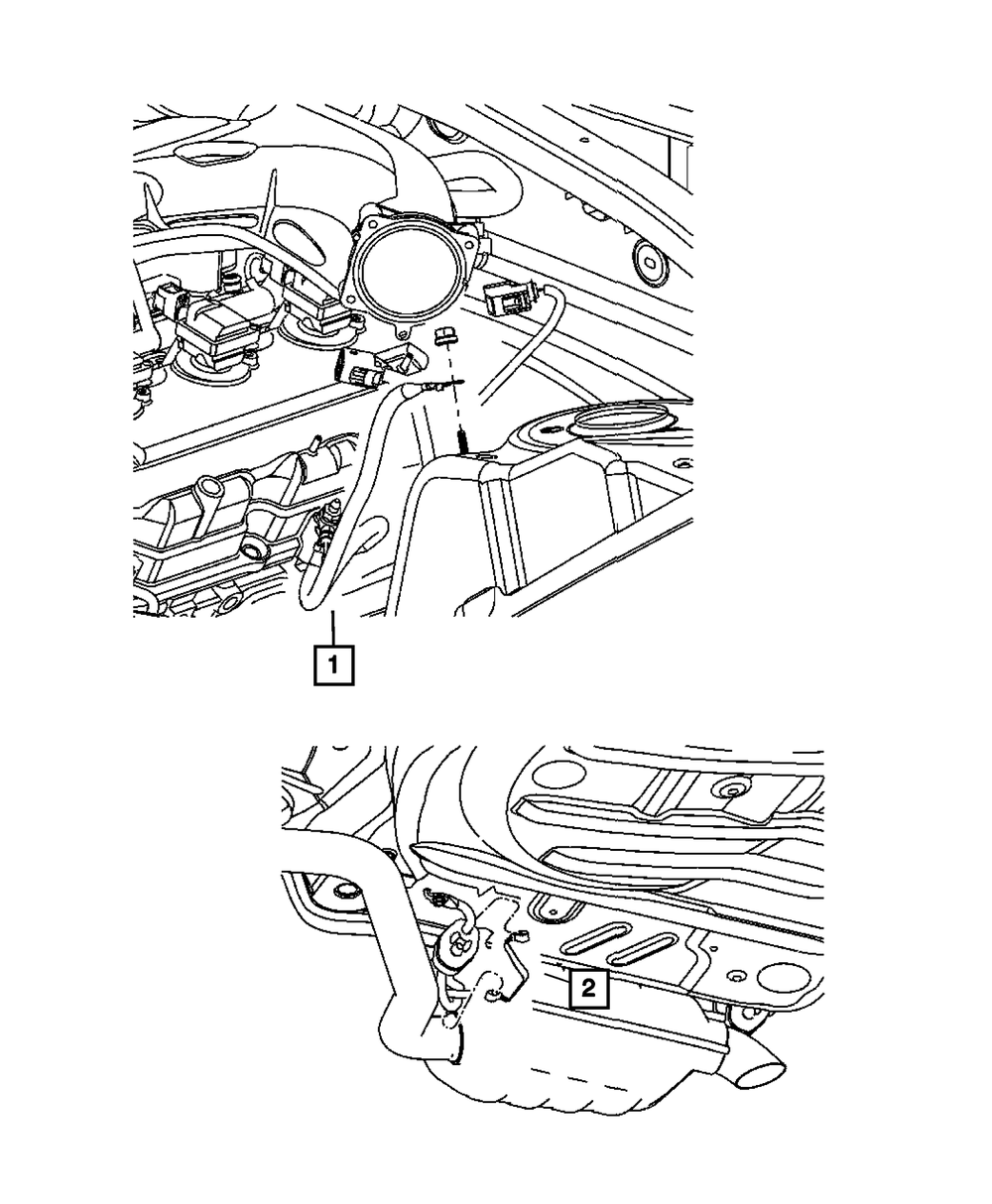 1

2