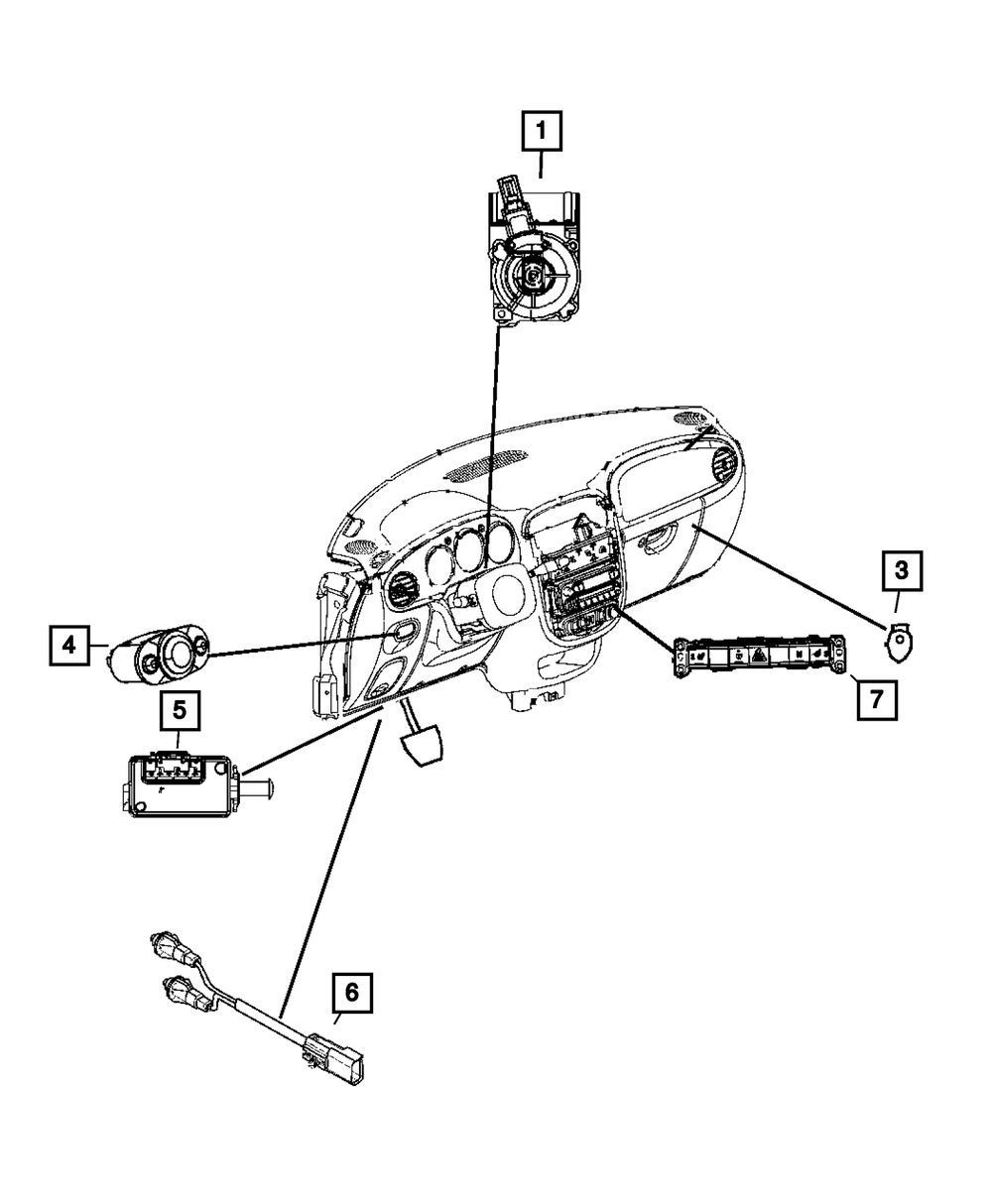 1
3
4
7
5
6