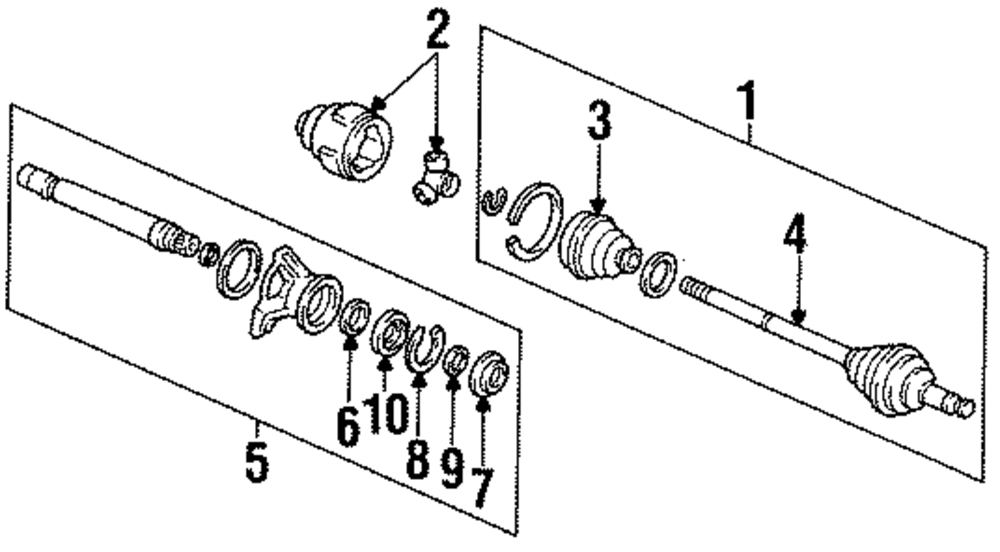 2
1
3
4
6
10
8
9
7
5