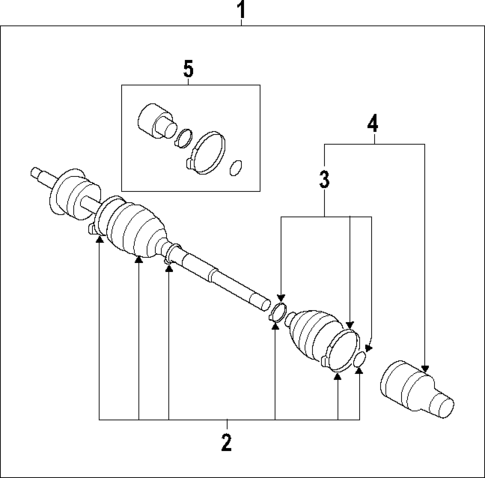 1
5
4
3
2