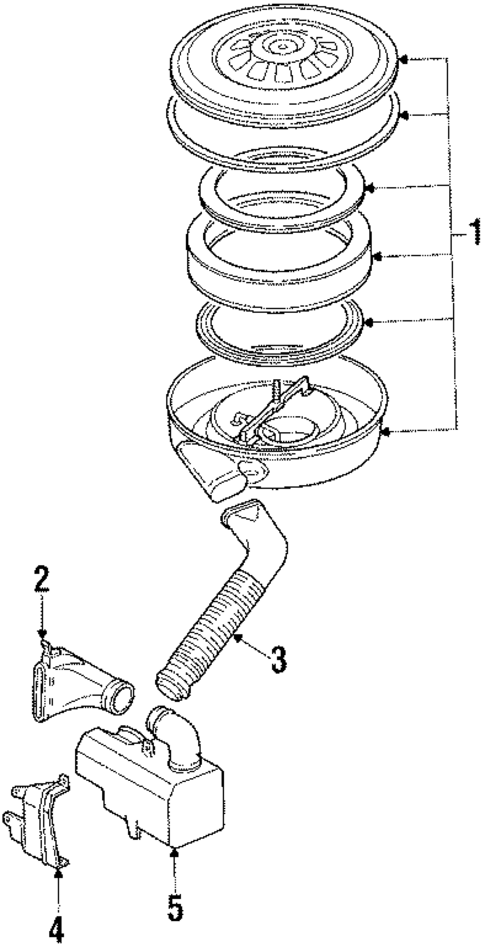 1
2
3
4
5