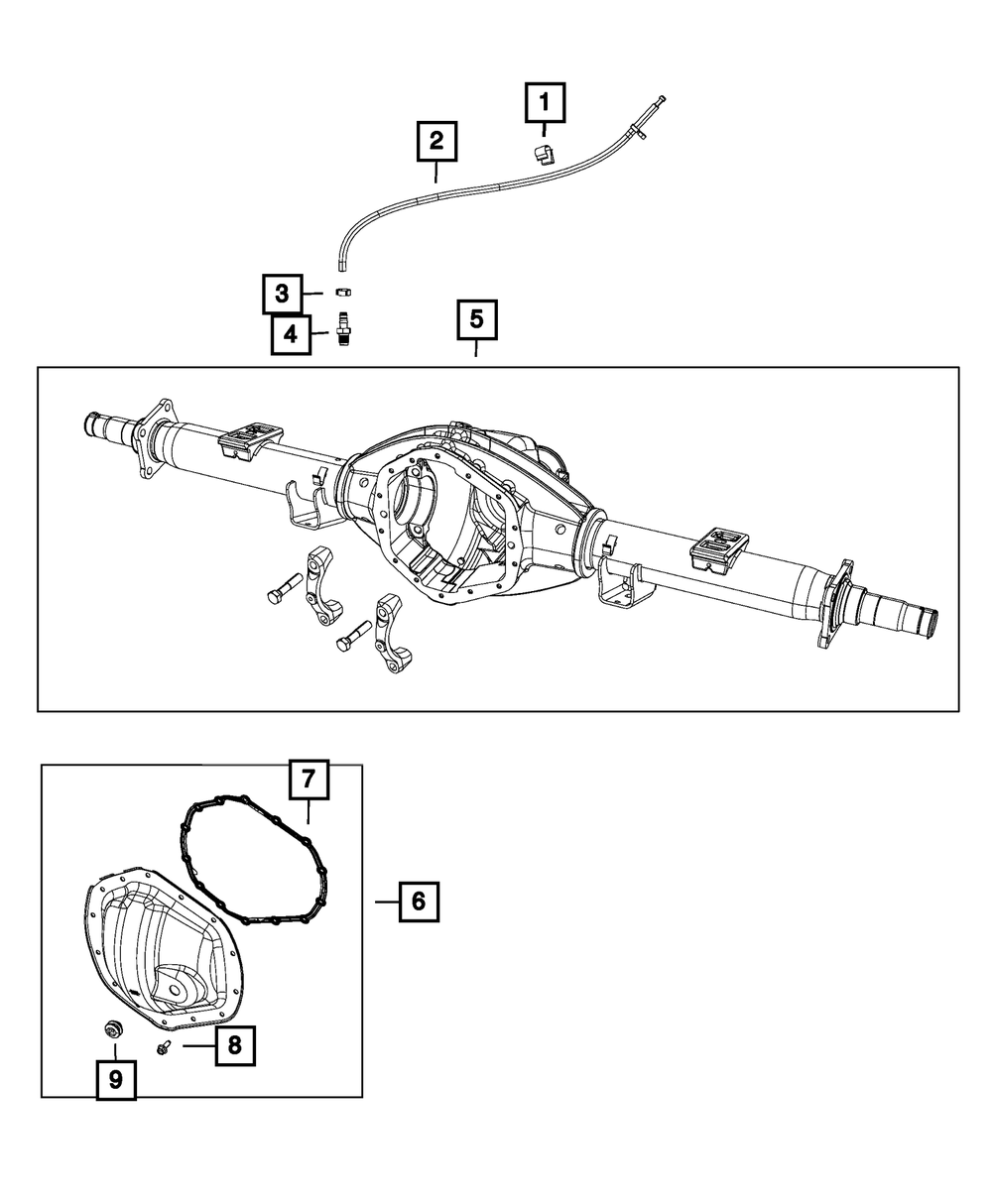 1
2
3
4
5
7
6
8
9