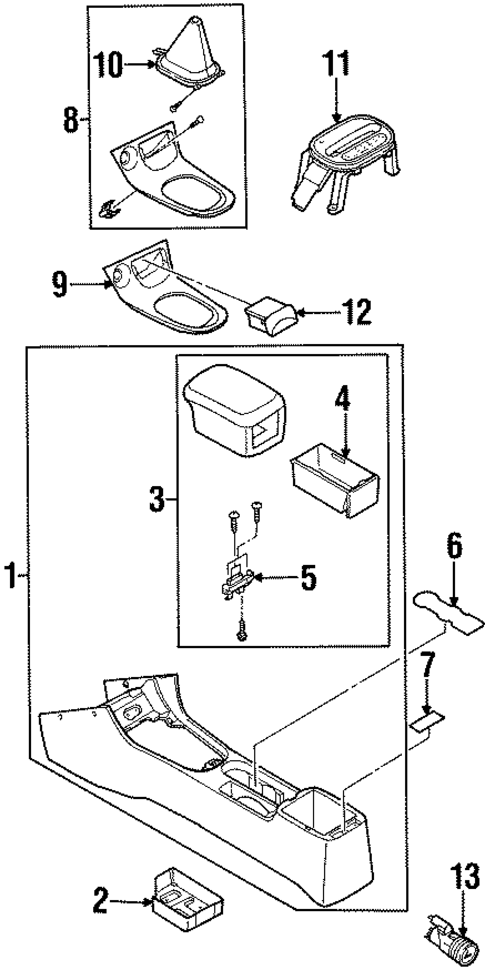 10
8
11
9
12
4
3
5
1
6
7
2
13