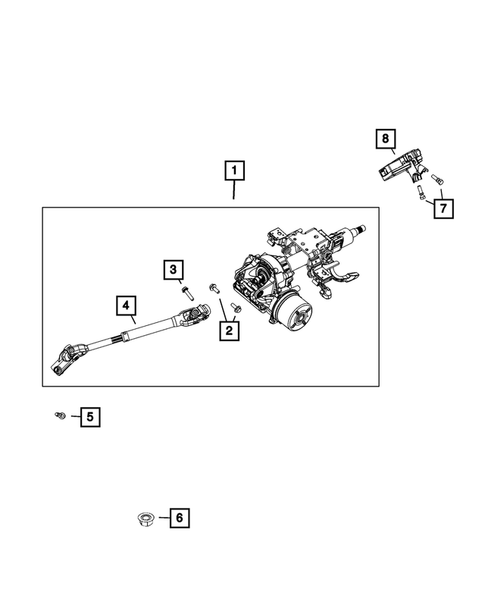 8
1
7
3
4
2
5
6