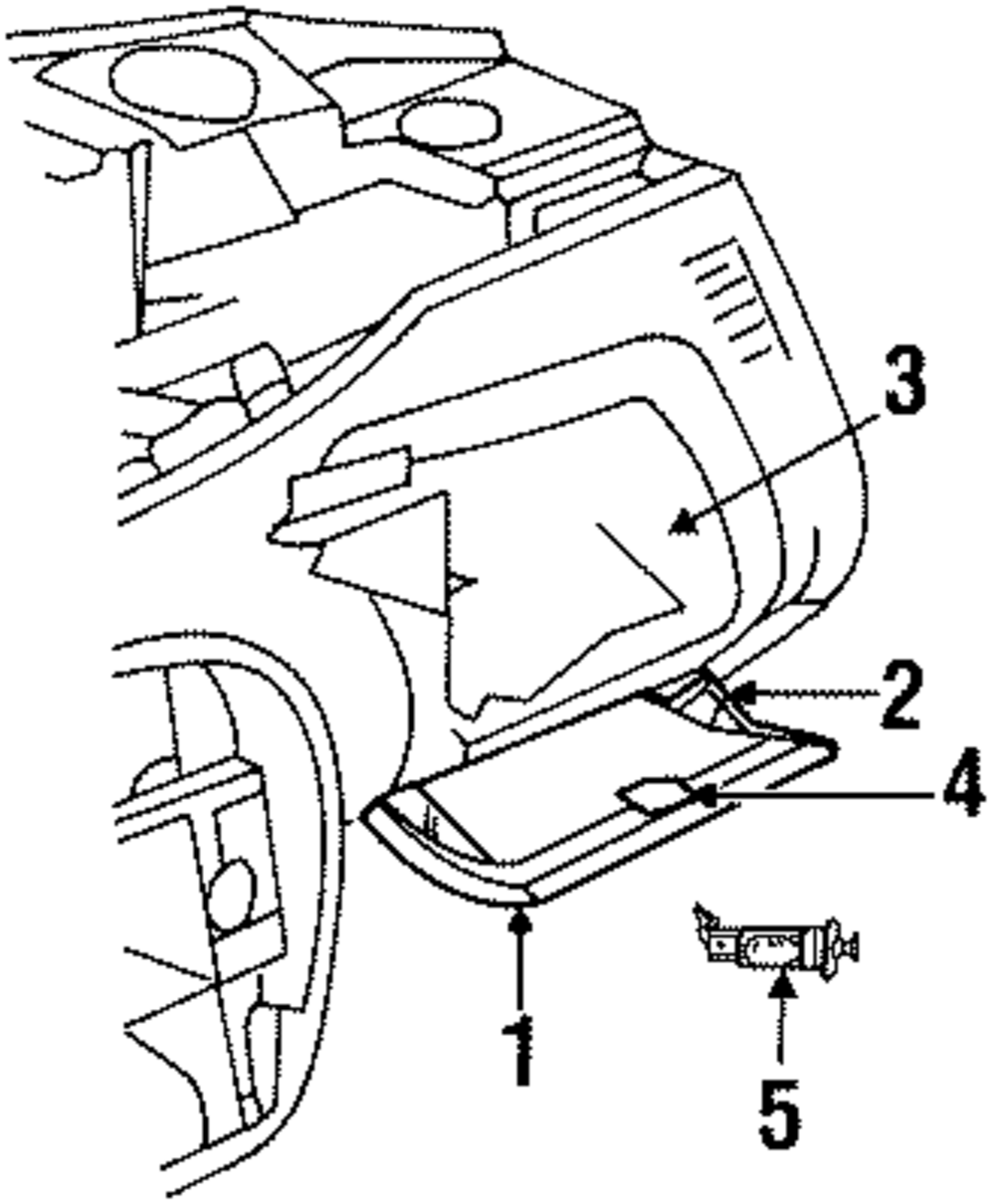 3
2
4
1
5