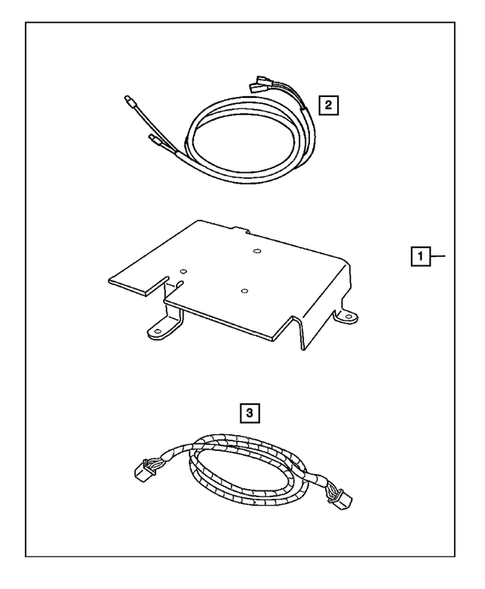 2

1

3