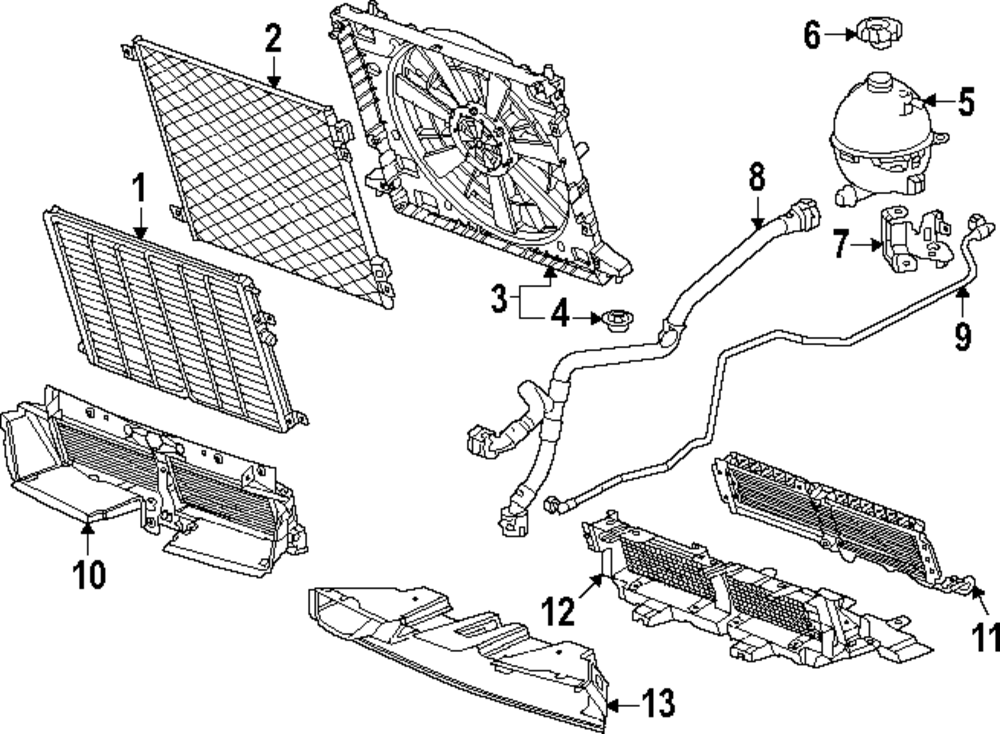 2
6
5
1
8
7
3
4
9
10
12
11
13