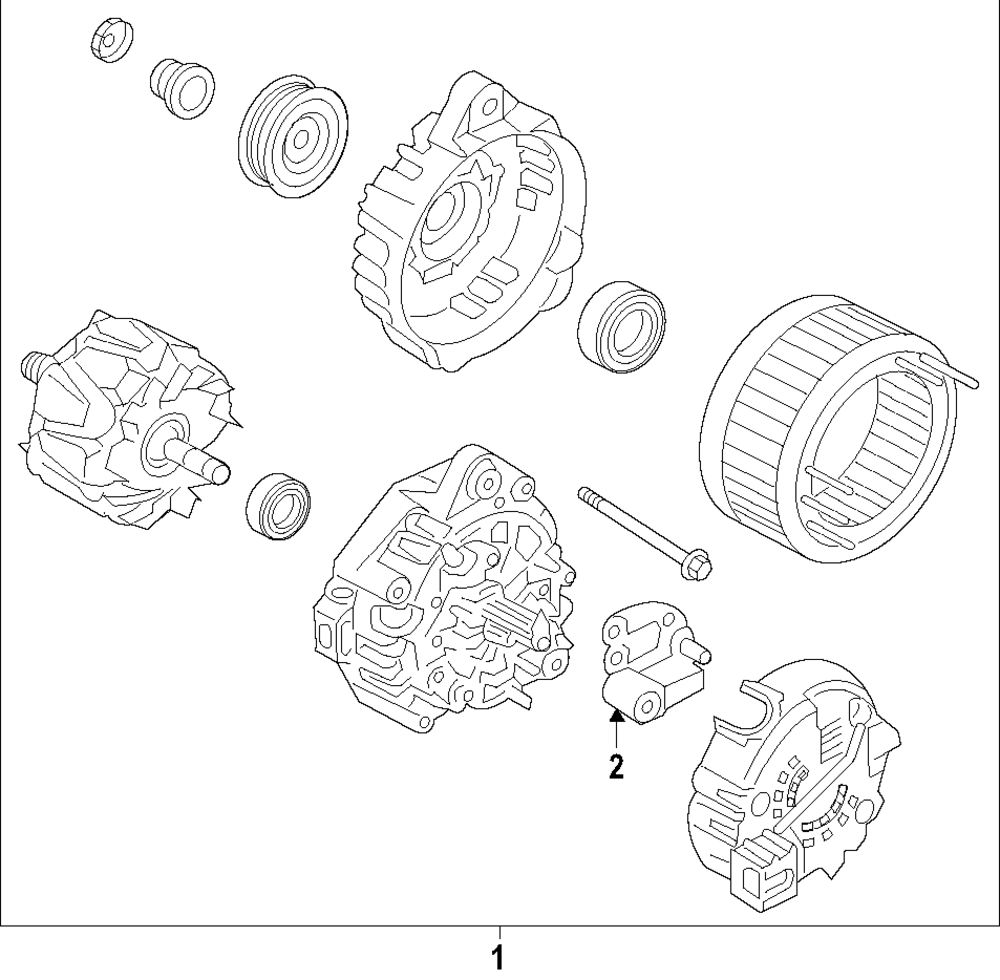 2

1