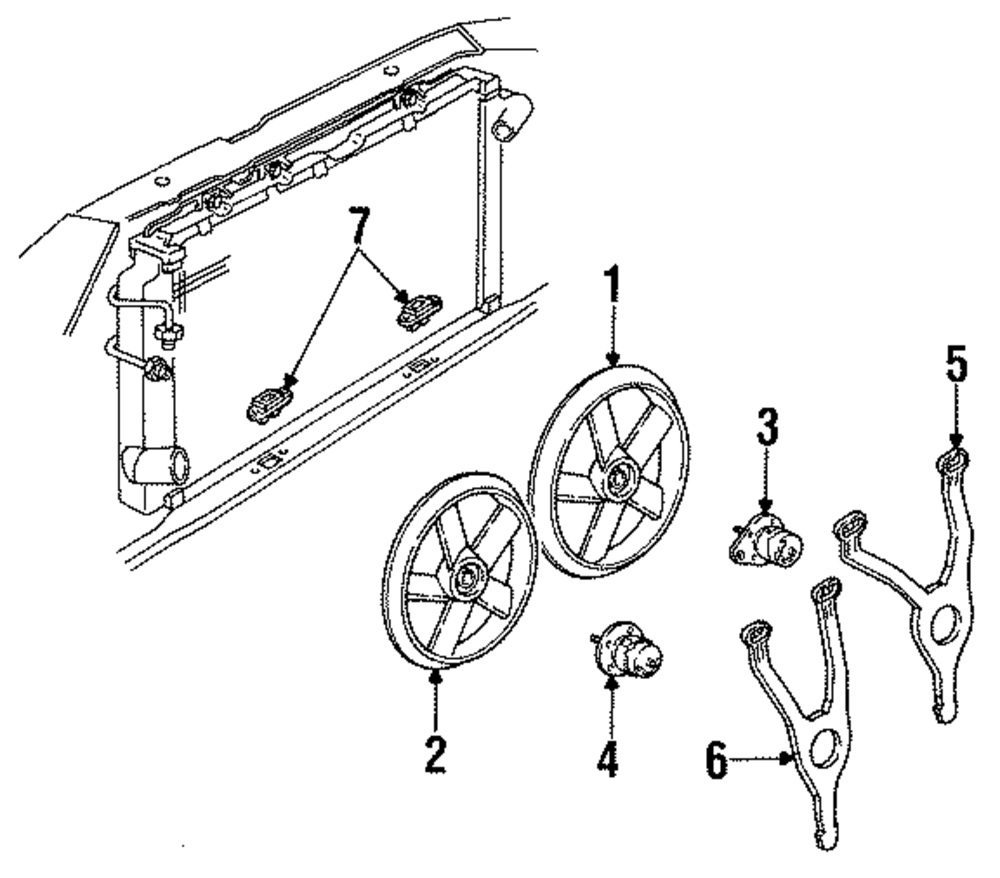 7
1
5
3
2
4
6