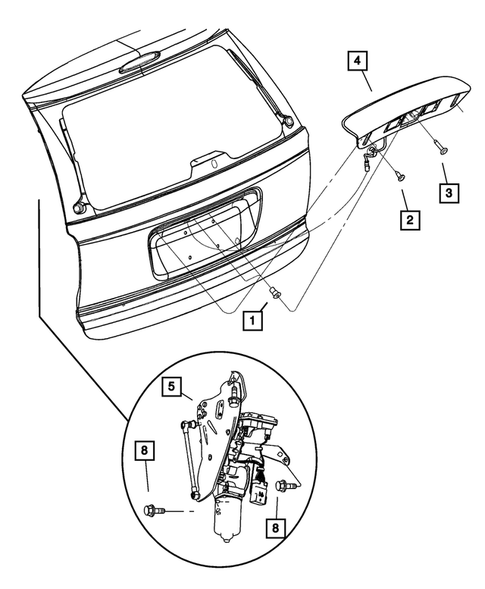 4
3
2
1
5
8
8