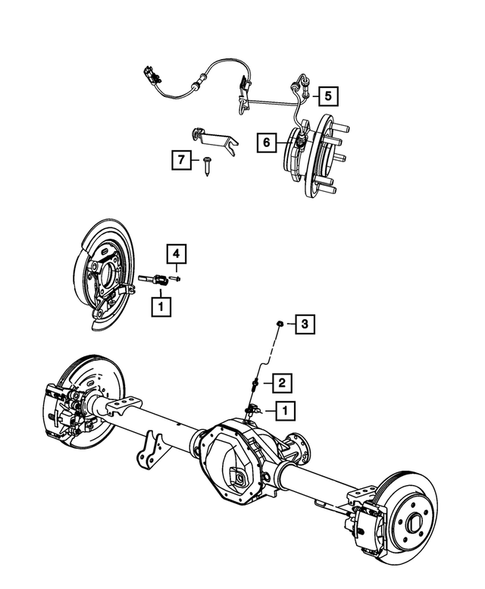 5
6
7
4
1
3
2
1