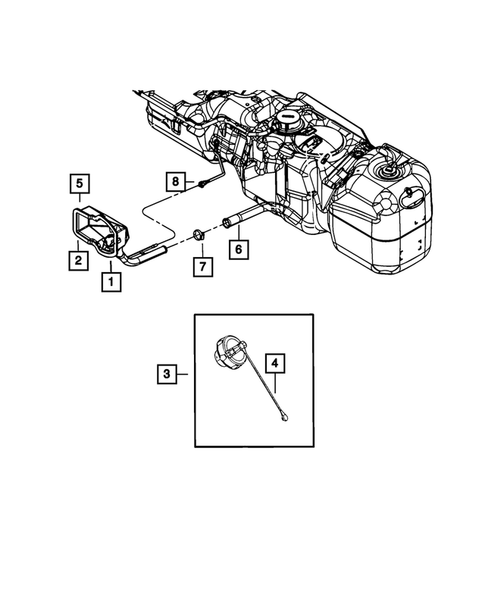 5
8
2
1
7
6
3
4