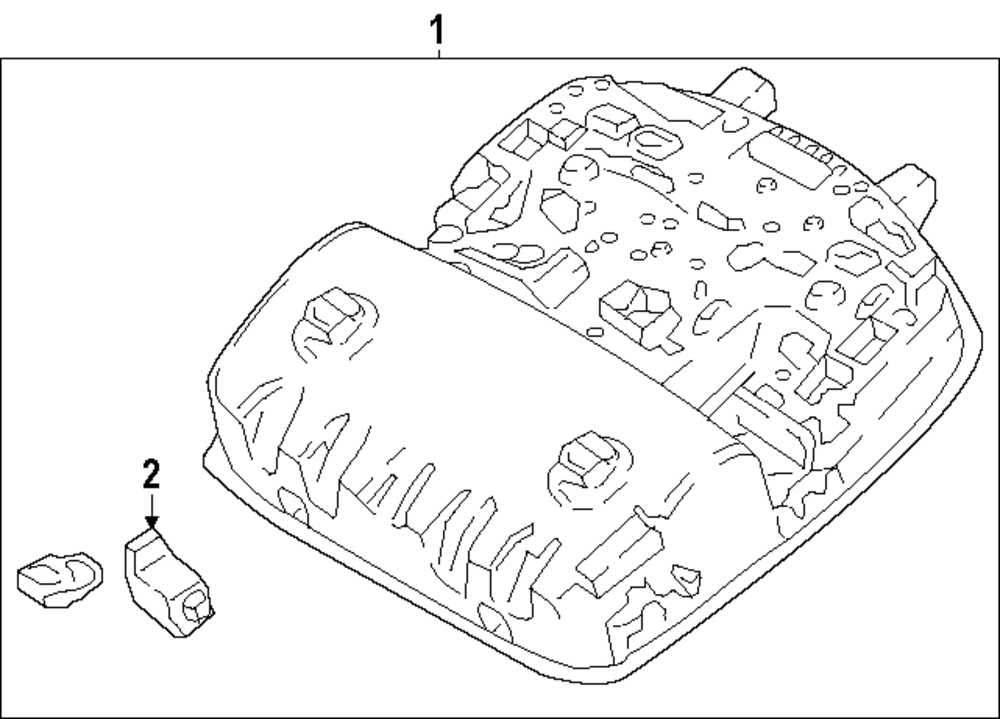 1

2