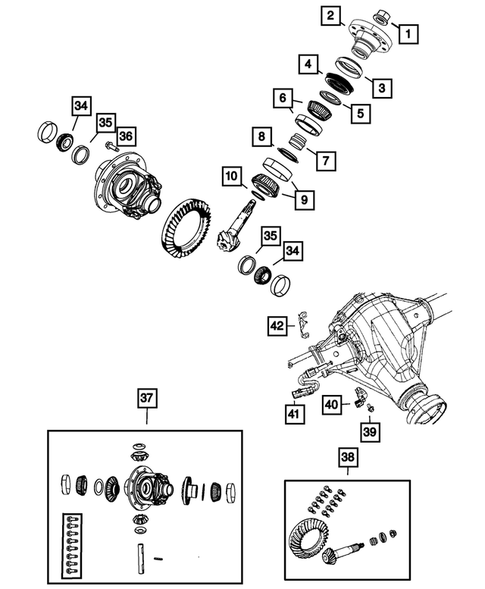 2
1
4
3
6
5
34
35
36
8
7
10
9
35
34
42
41
40
39
37
38