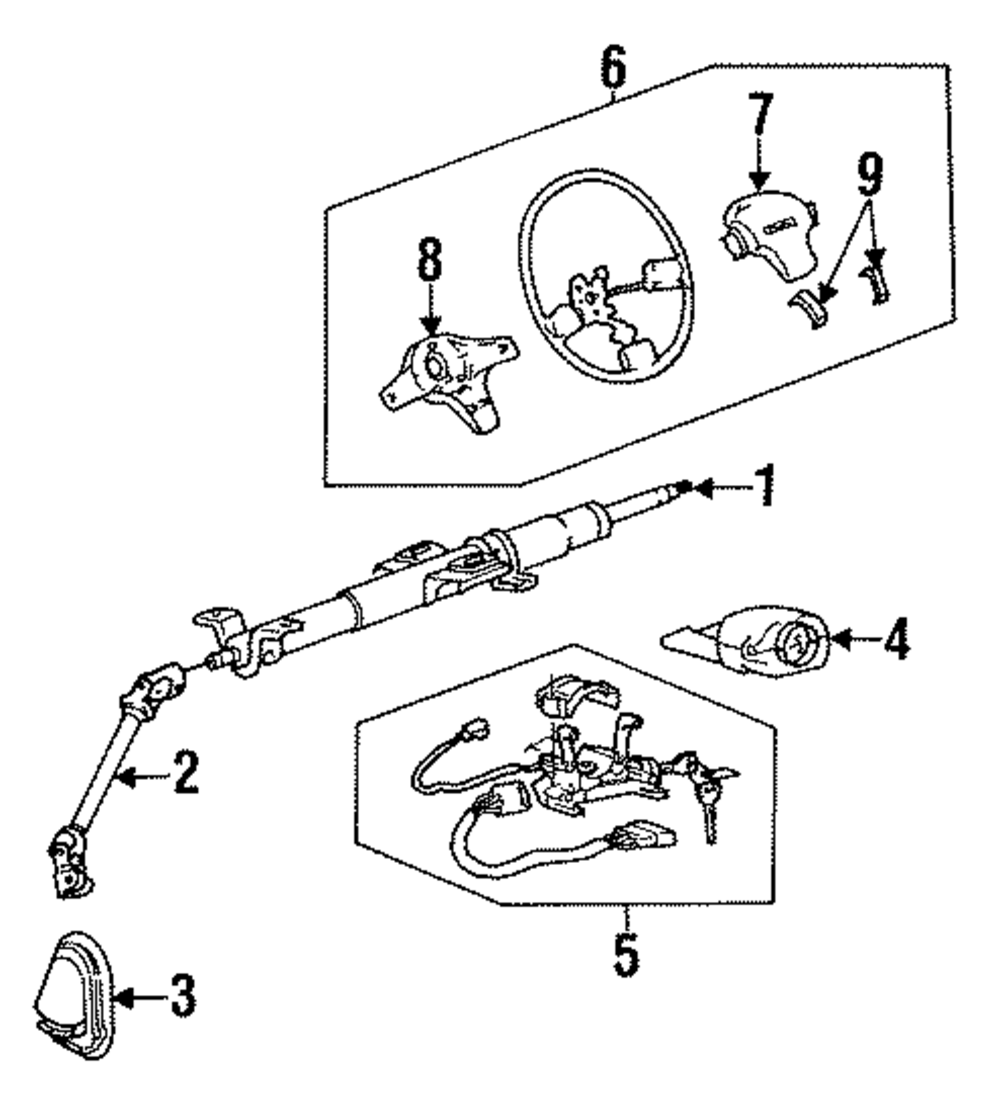 6
7
9
8
1
4
2
5
3