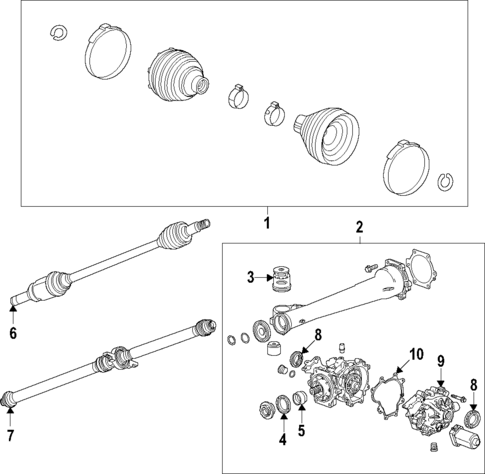 1
2
3
6
8
10
9
8
7
4
5