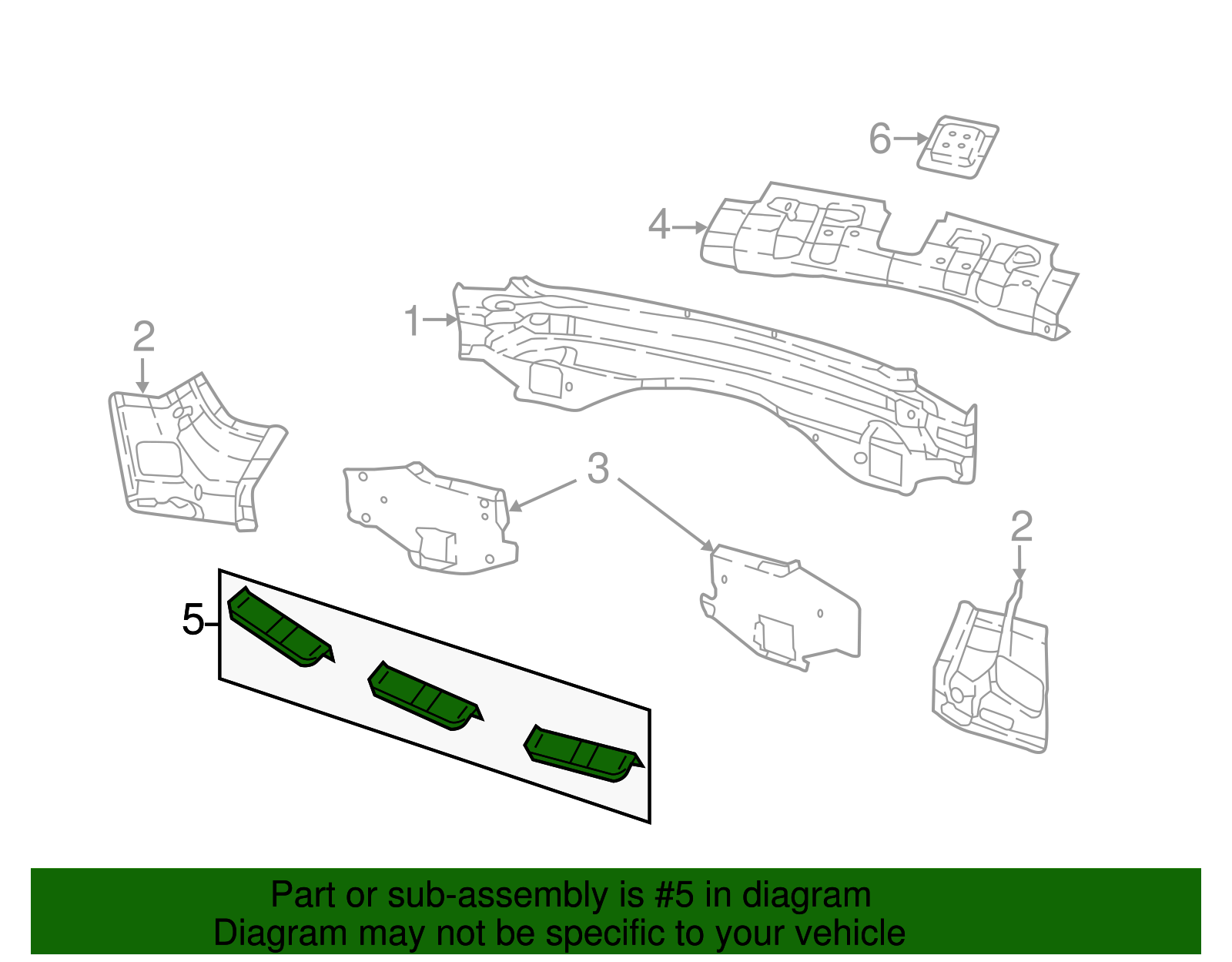 6
4
1
2
3
2
5

Part or sub-assembly is #5 in diagram
Diagram may not be specific to your vehicle