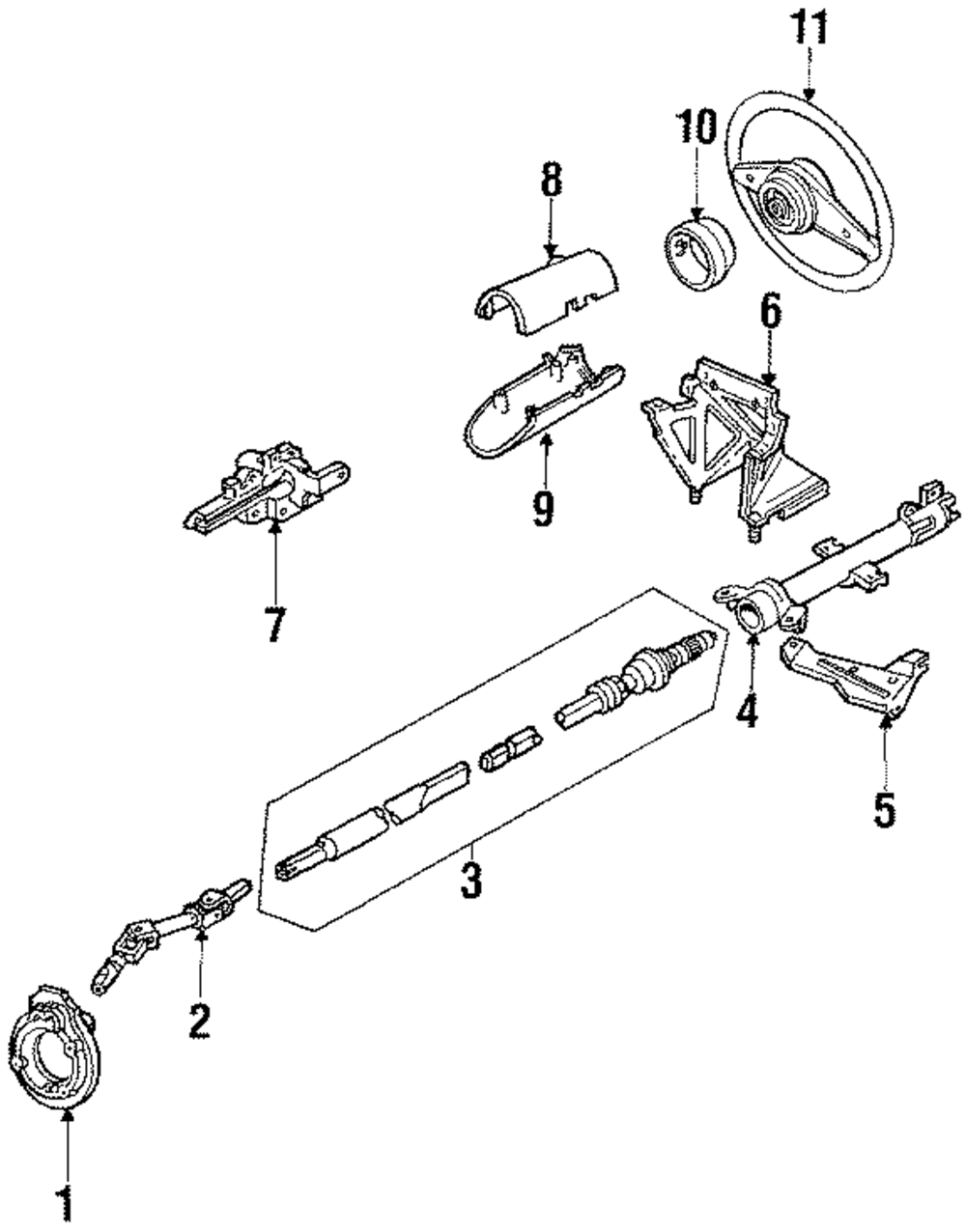 11
10
8
6
9
7
4
5
3
2
1