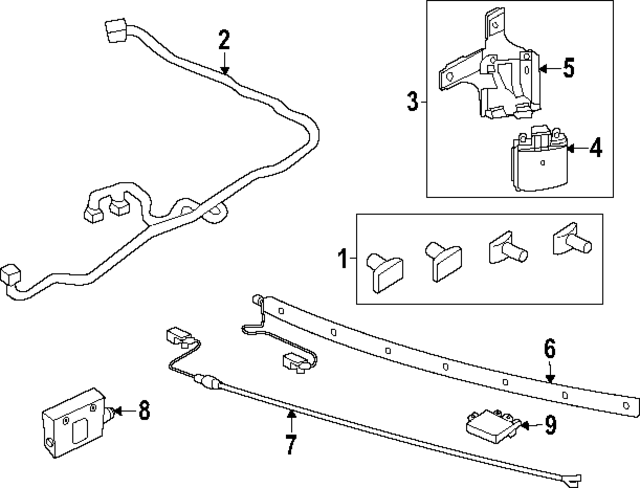 2
3
5
4
1
6
8
7
9