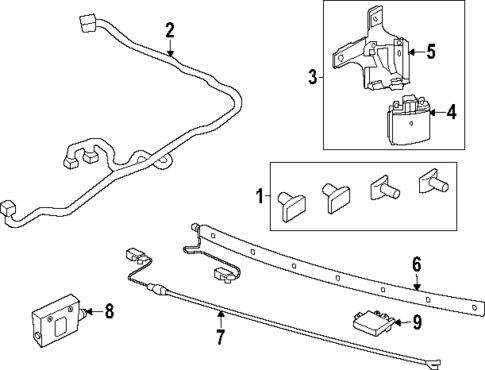 2
3
5
4
1
6
8
7
9