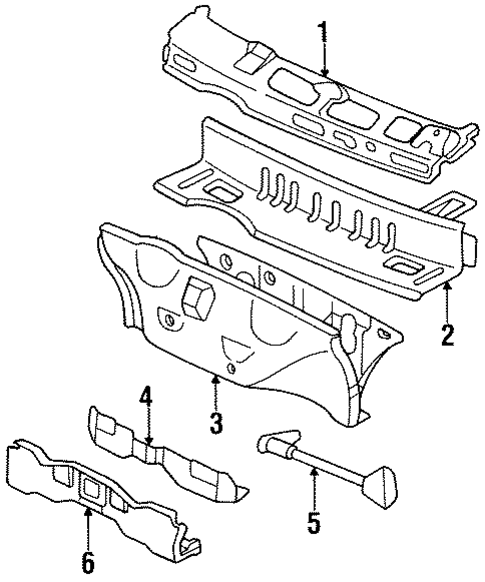 1
2
3
4
5
6