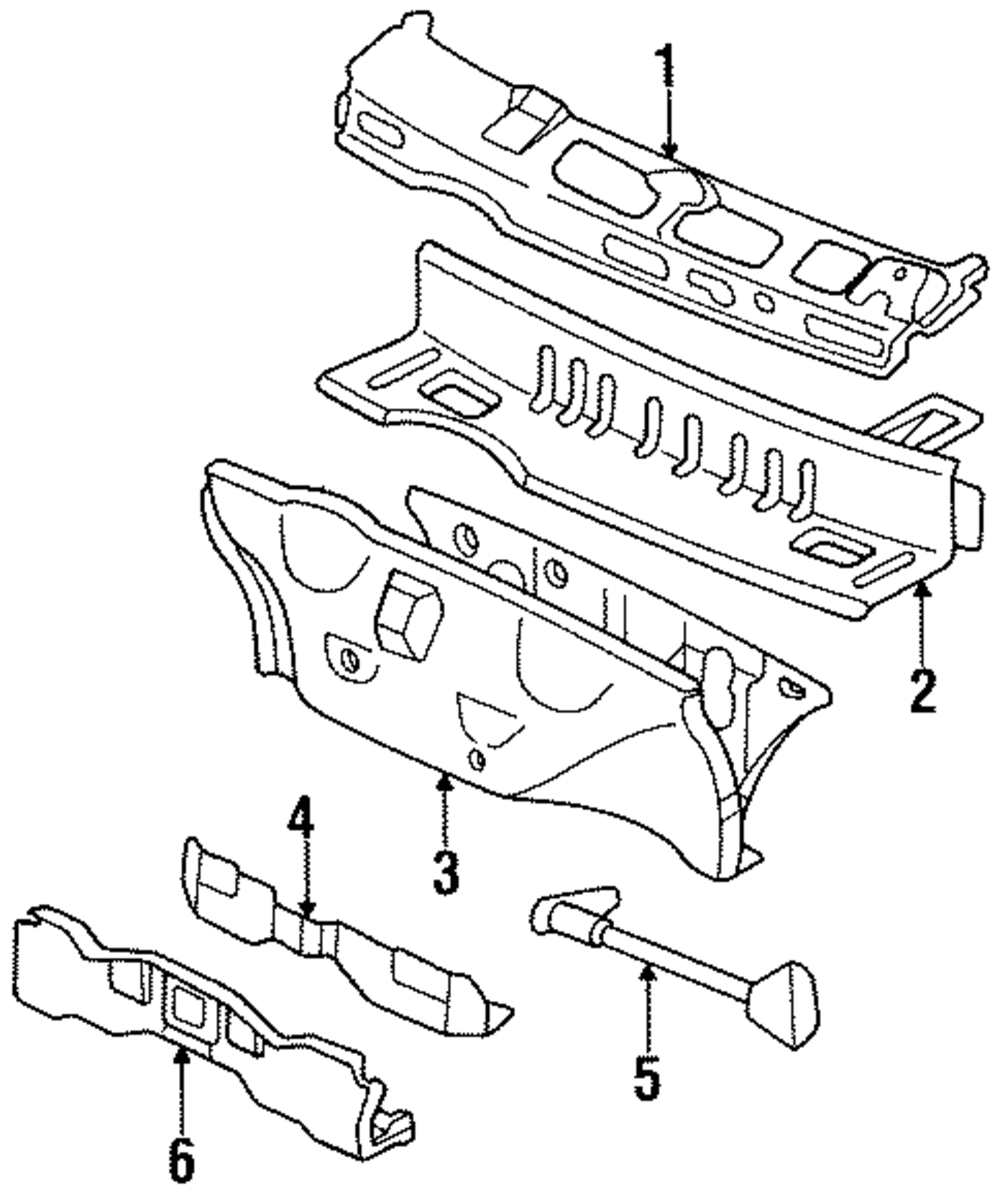 1
2
3
4
5
6