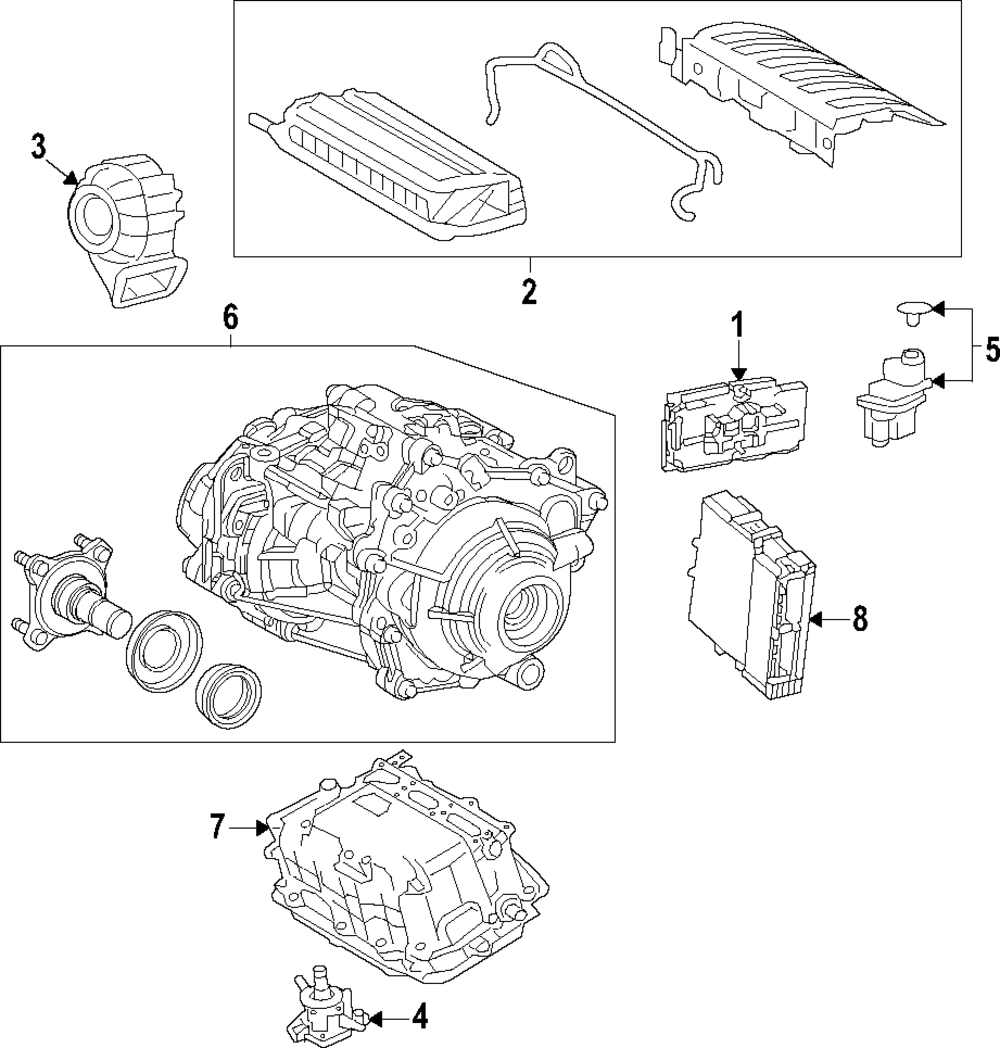 3
2
6
1
5
8
7
4