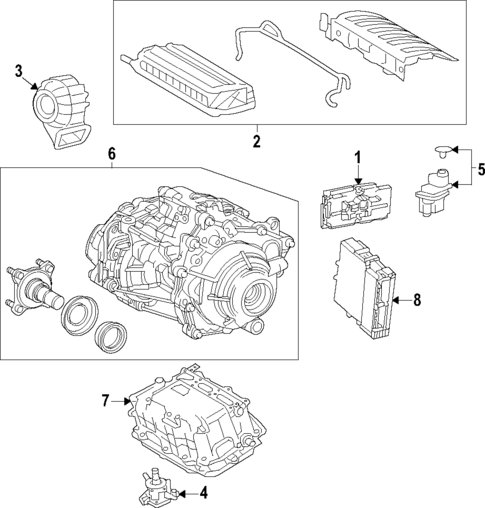 3
2
6
1
5
8
7
4