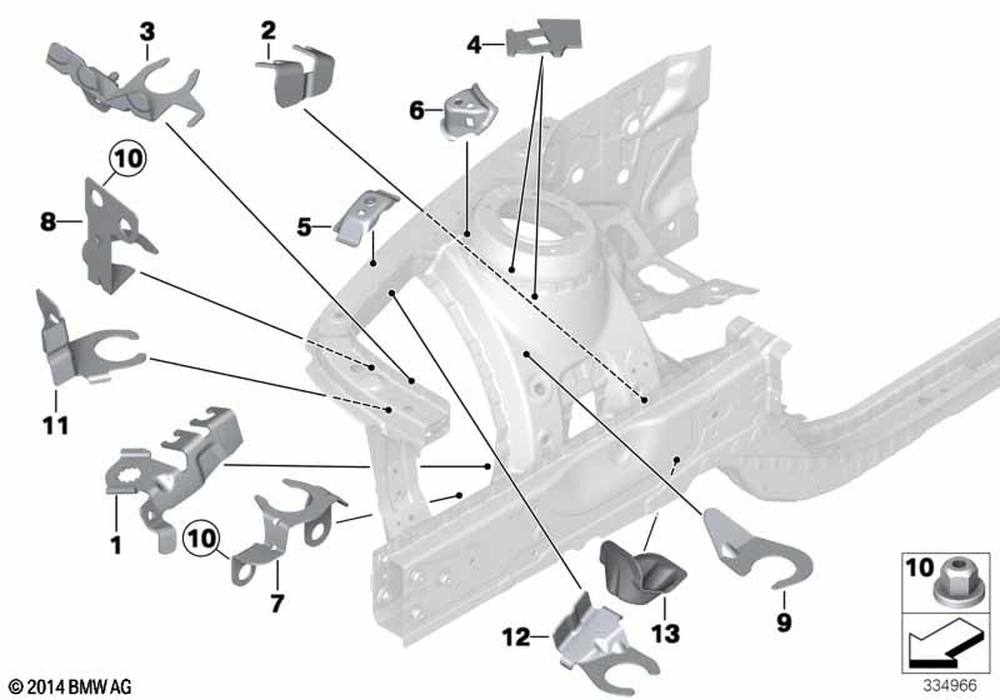 3
2
4
6
10
8
5
11
1
10
7
12
13
9
10
© 2014 BMW AG
334966