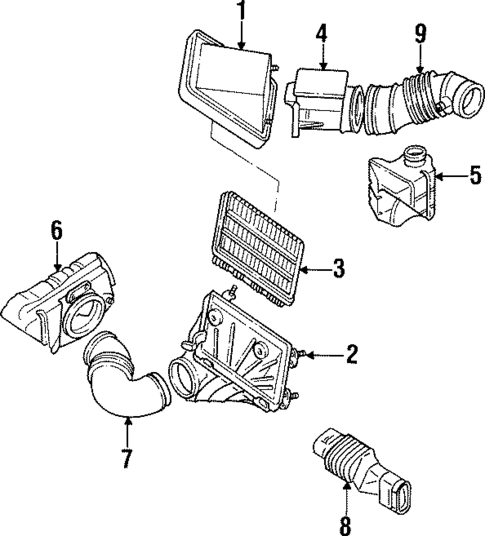 1
4
9
5
6
3
2
7
8