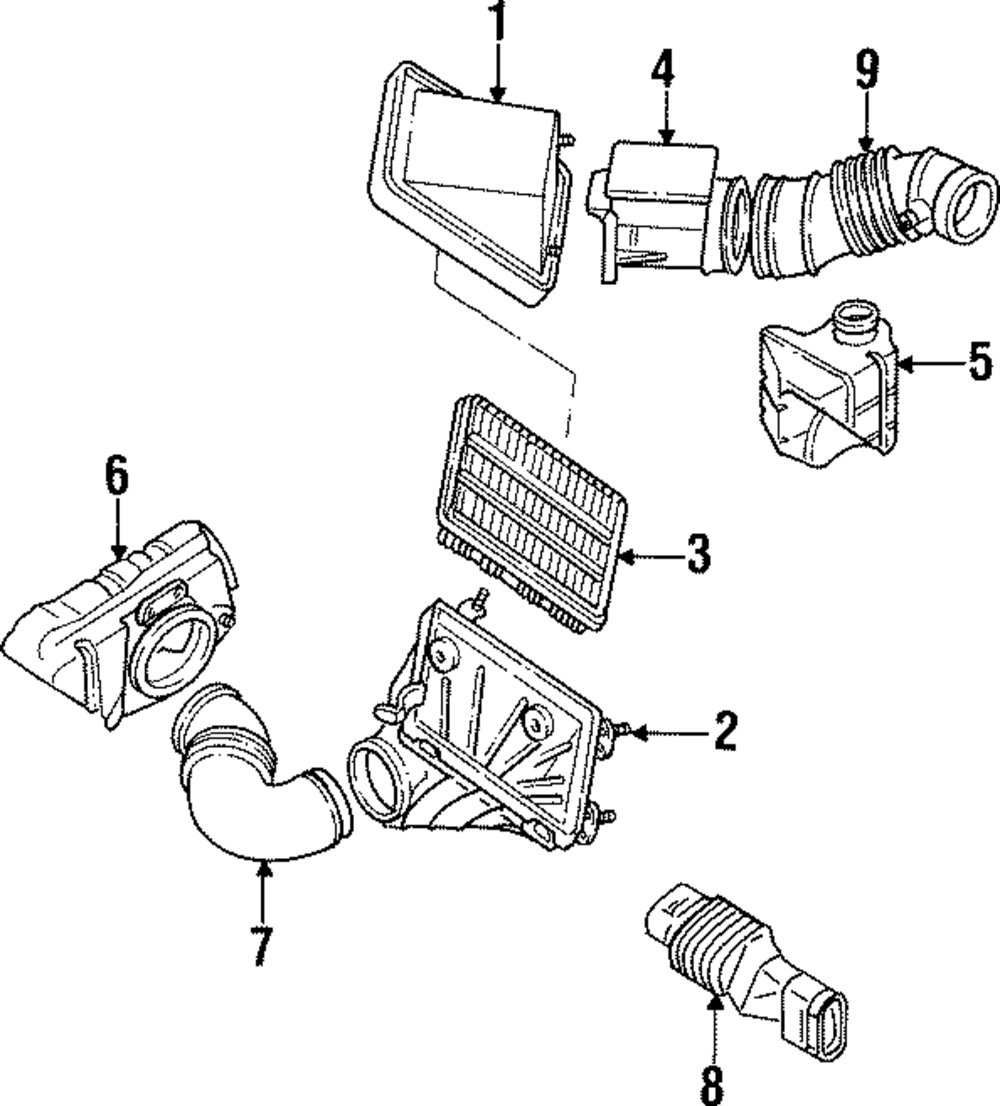 1
4
9
5
6
3
2
7
8