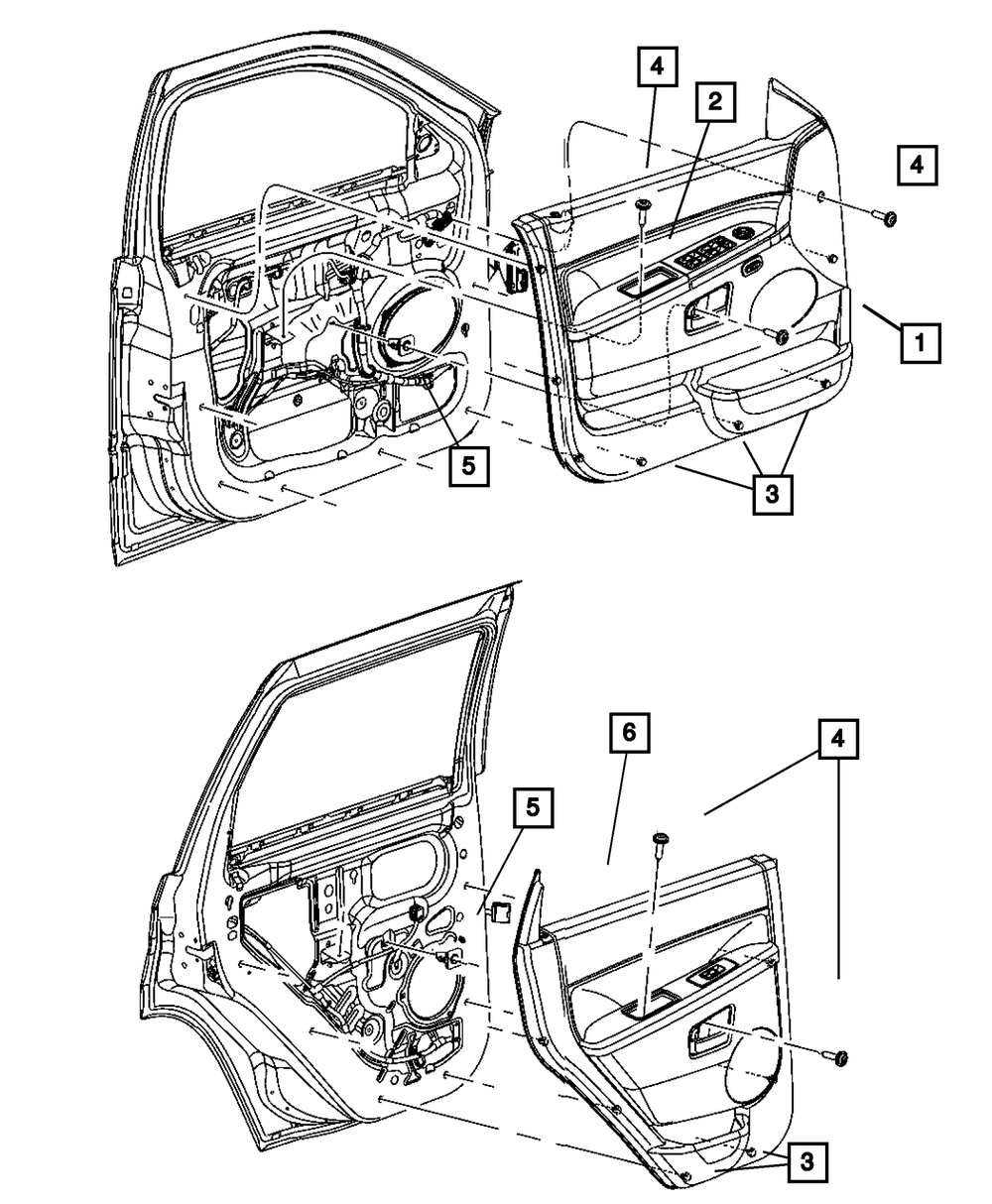 4
2
4
1
5
3
6
4
5
3