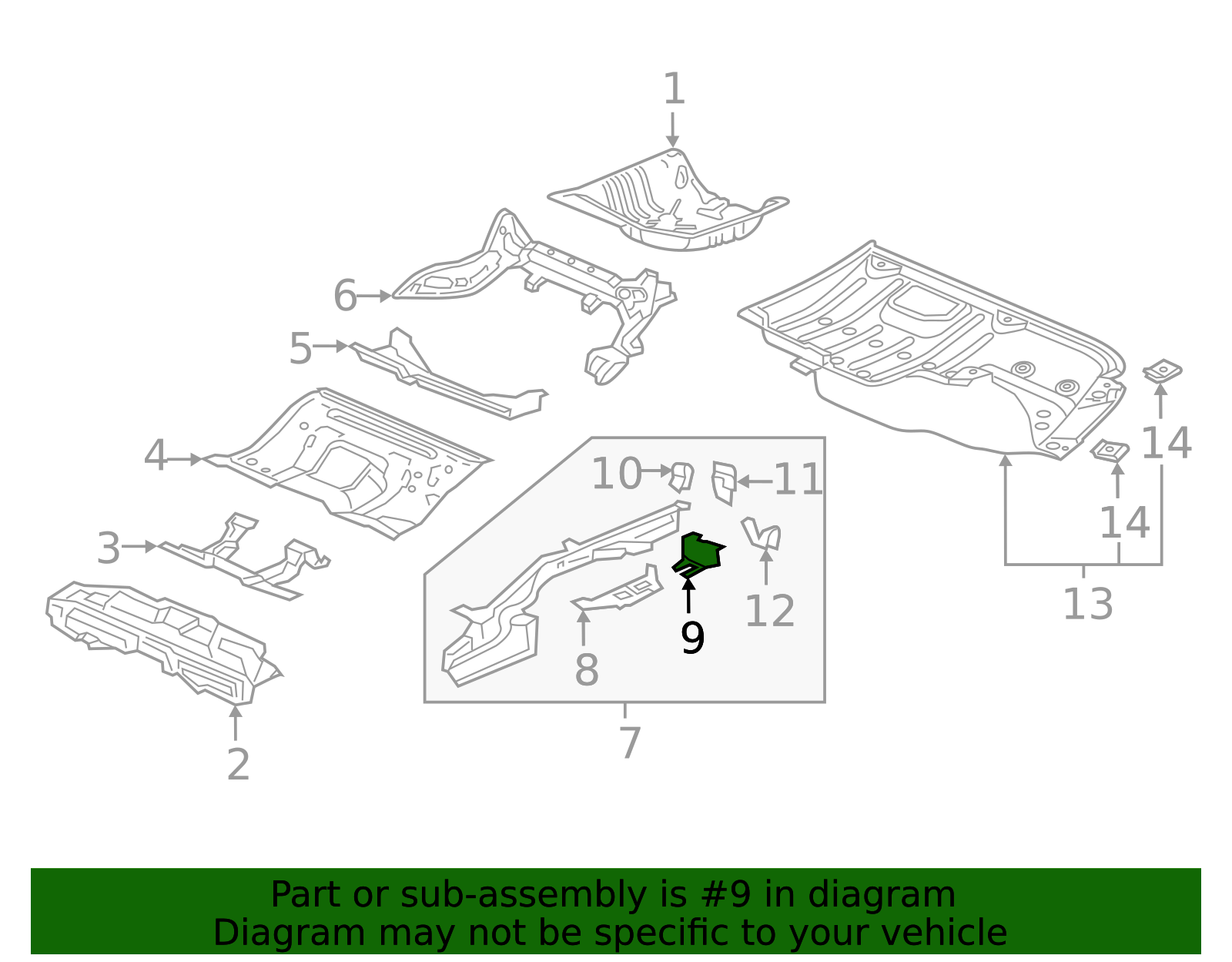 1
6
5
4
3
2
10
11
12
9
8
7
14
14
13

Part or sub-assembly is #9 in diagram
Diagram may not be specific to your vehicle