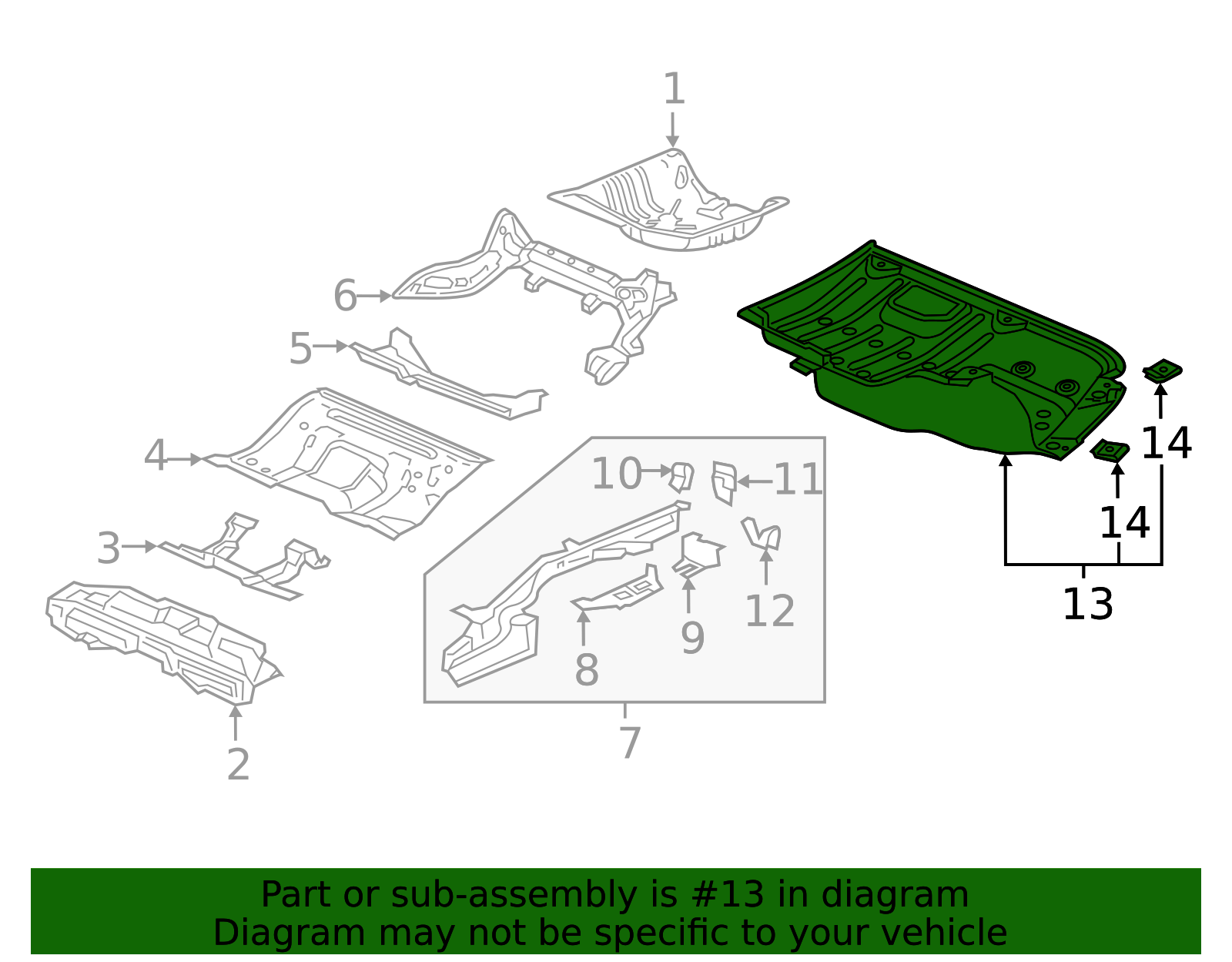 1
6
5
4
3
2
10
11
12
9
8
7
14
14
13

Part or sub-assembly is #13 in diagram
Diagram may not be specific to your vehicle