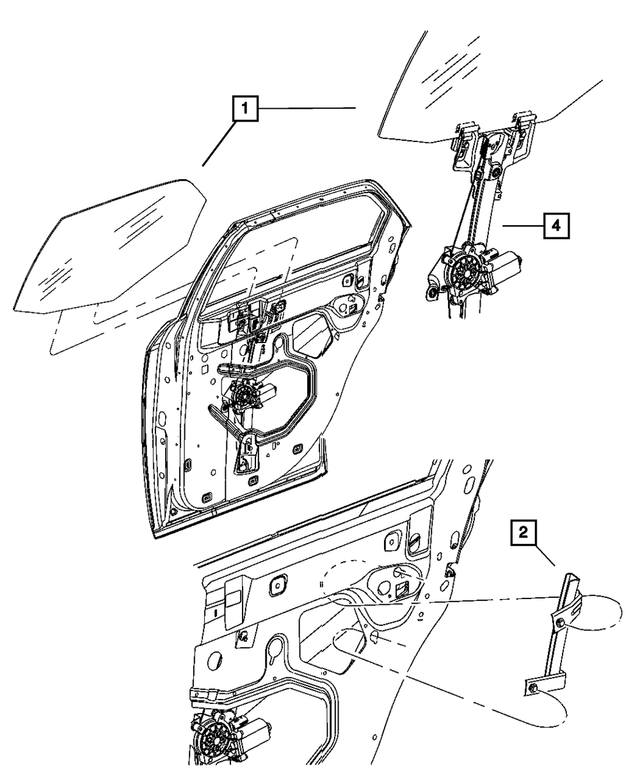 1
4
2