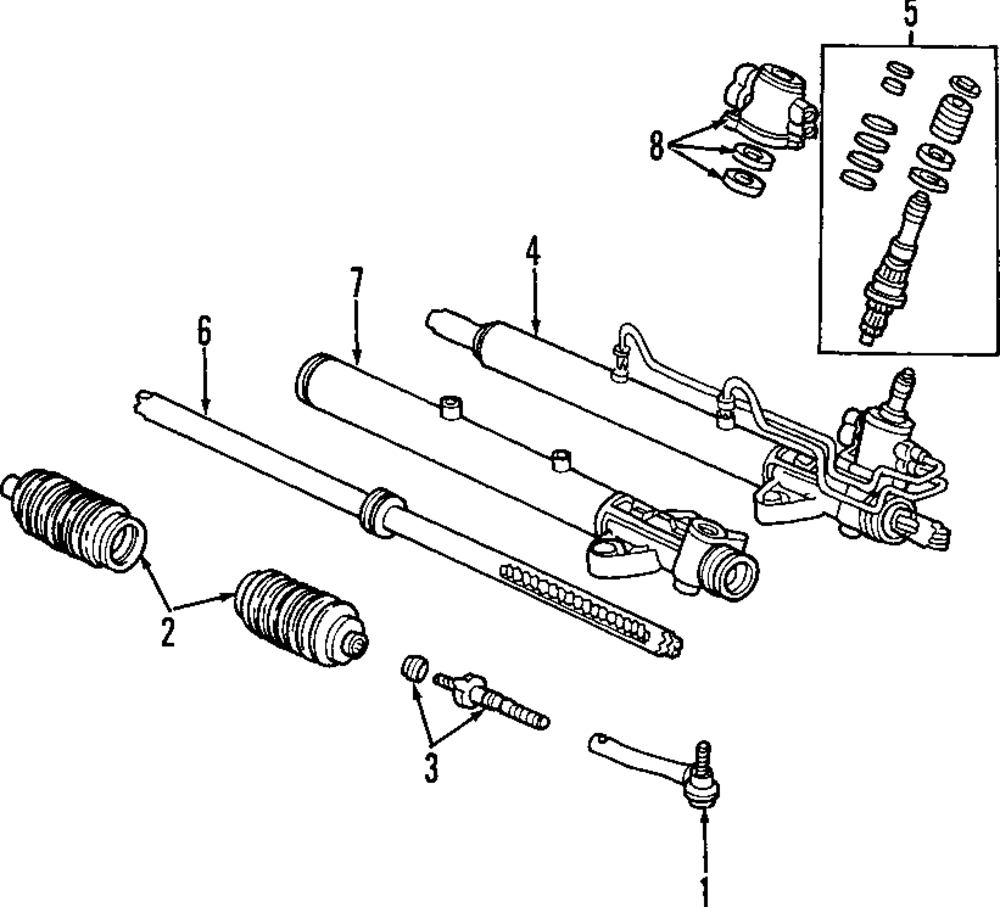 5
8
4
7
6
2
3
1