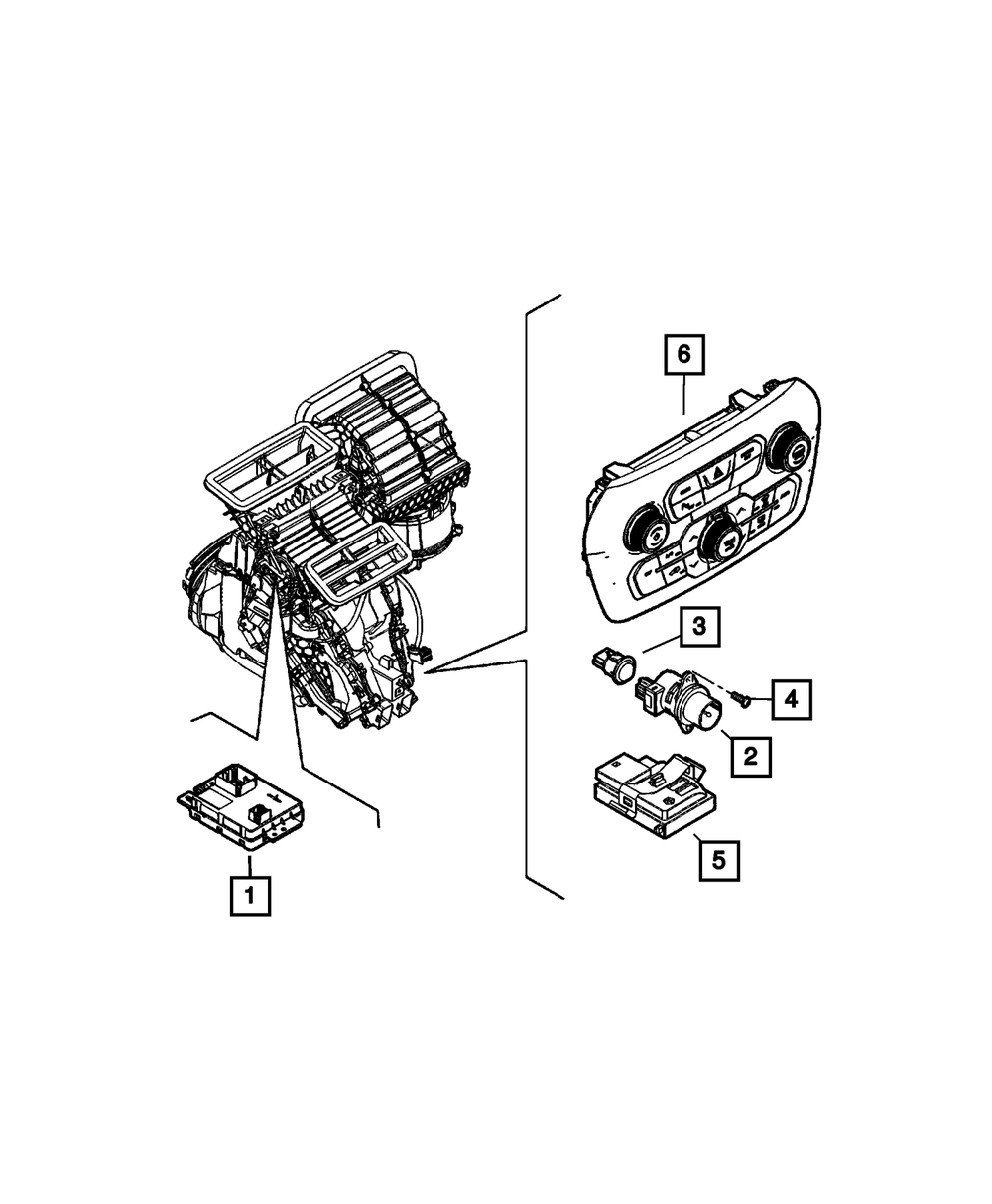 6
3
4
2
5
1