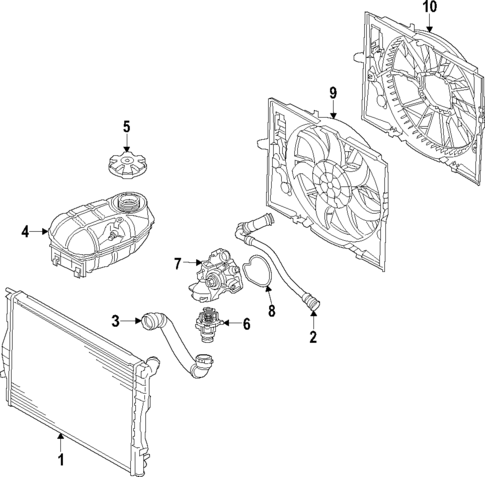 10
9
5
4
7
8
3
6
2
1