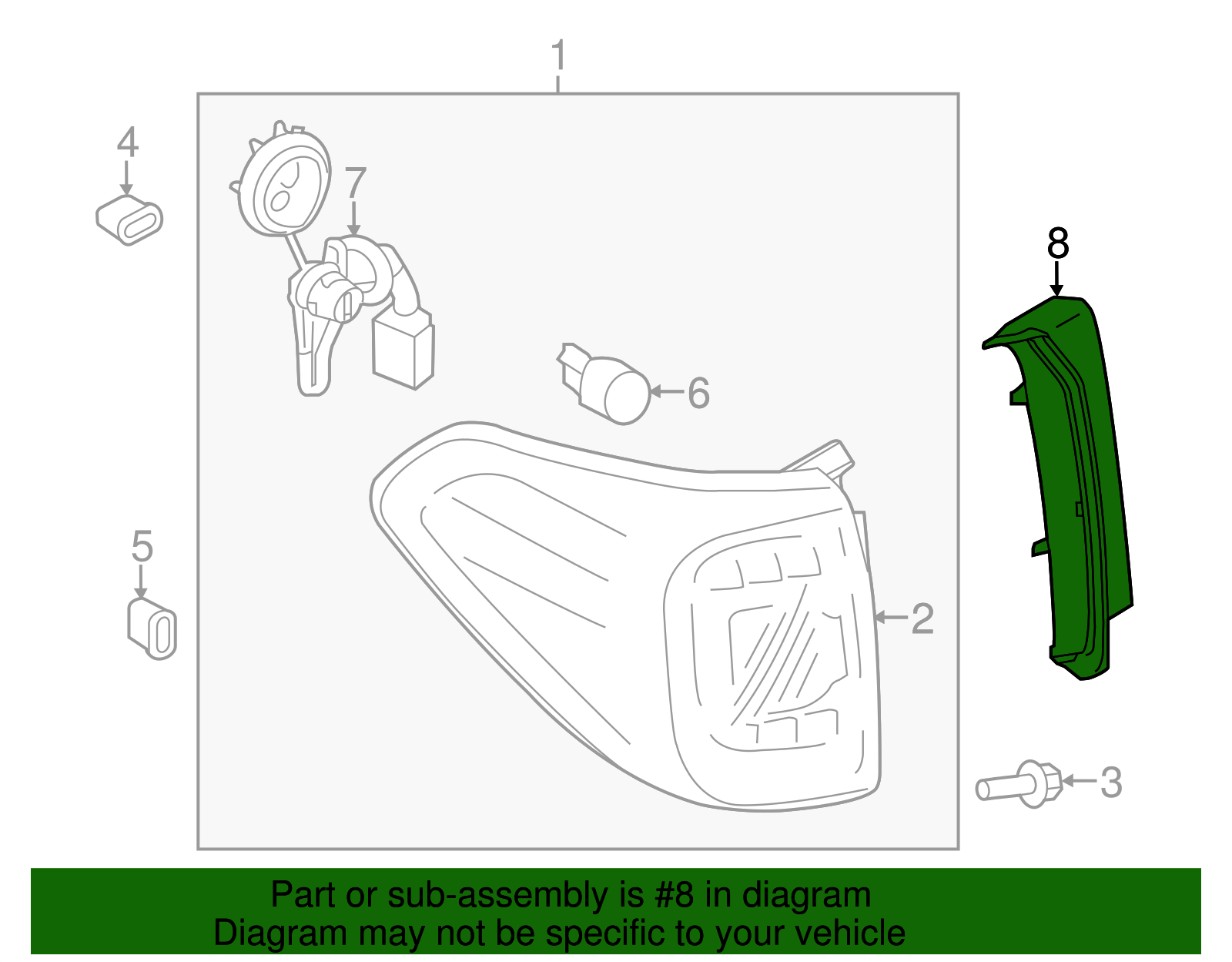 1

4

7

8

6

5

2

3

Part or sub-assembly is #8 in diagram
Diagram may not be specific to your vehicle