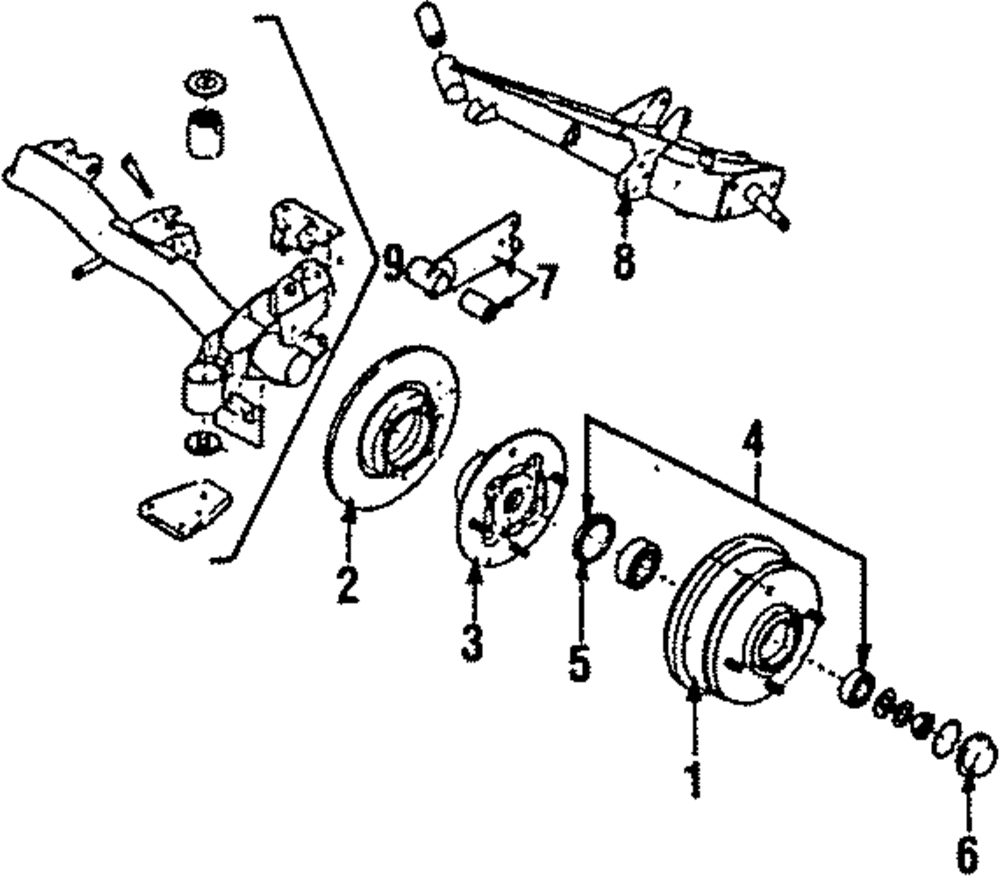 9
7
8
4
2
3
5
1
6