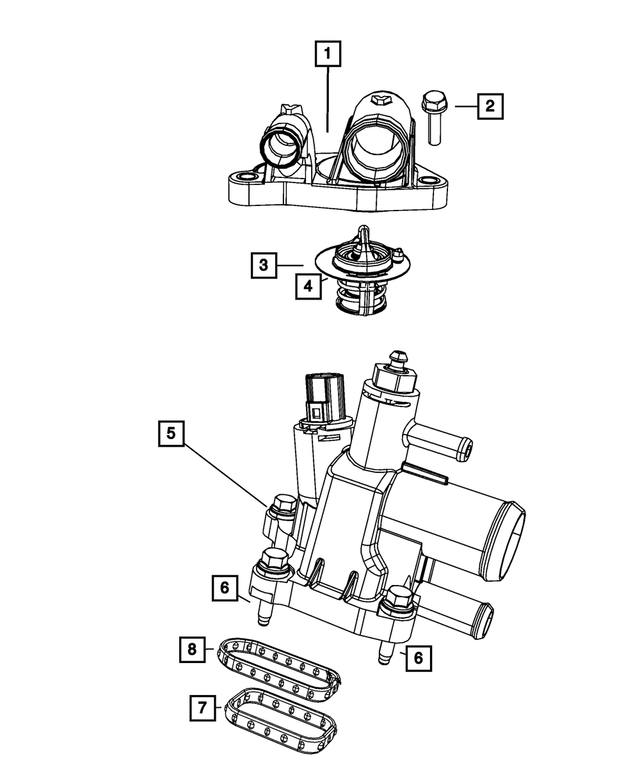 1
2
3
4
5
6
6
8
7