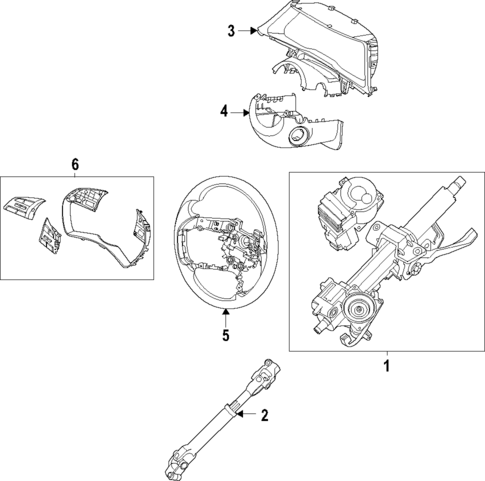 3
4
6
5
1
2