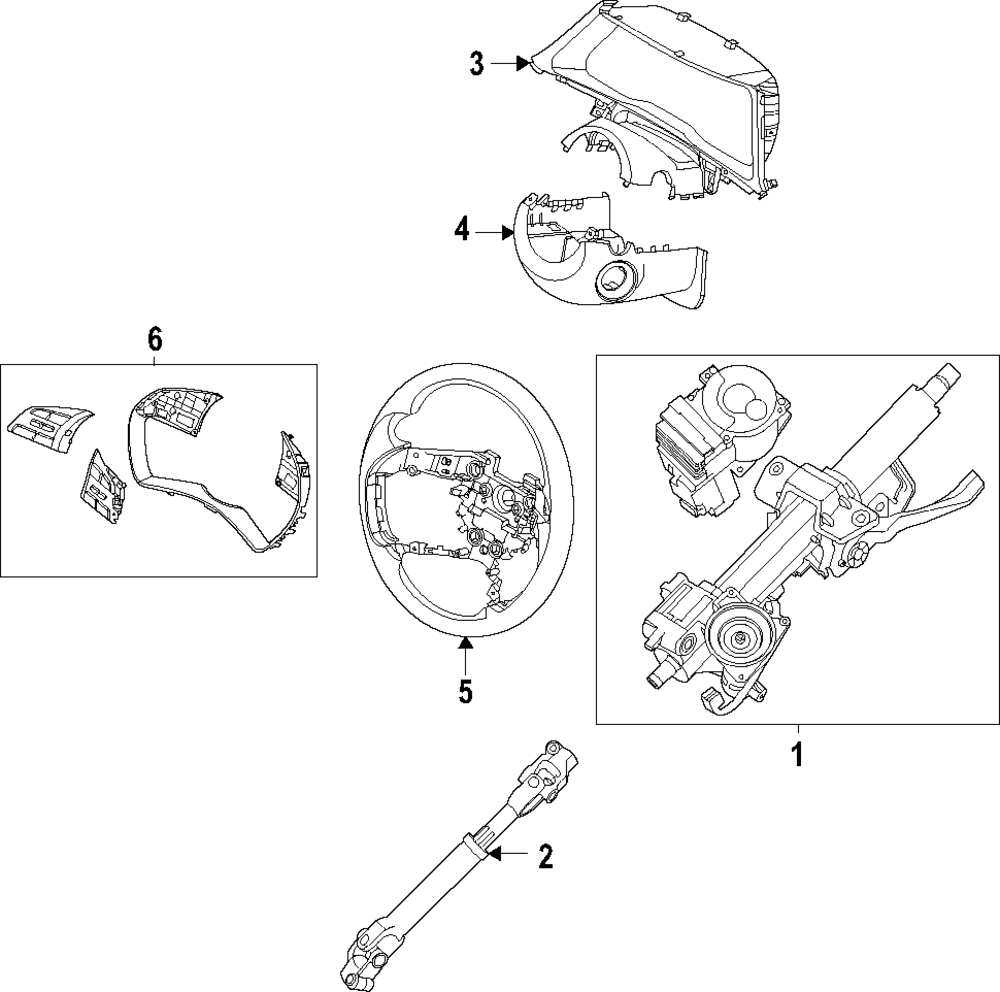 3
4
6
5
1
2