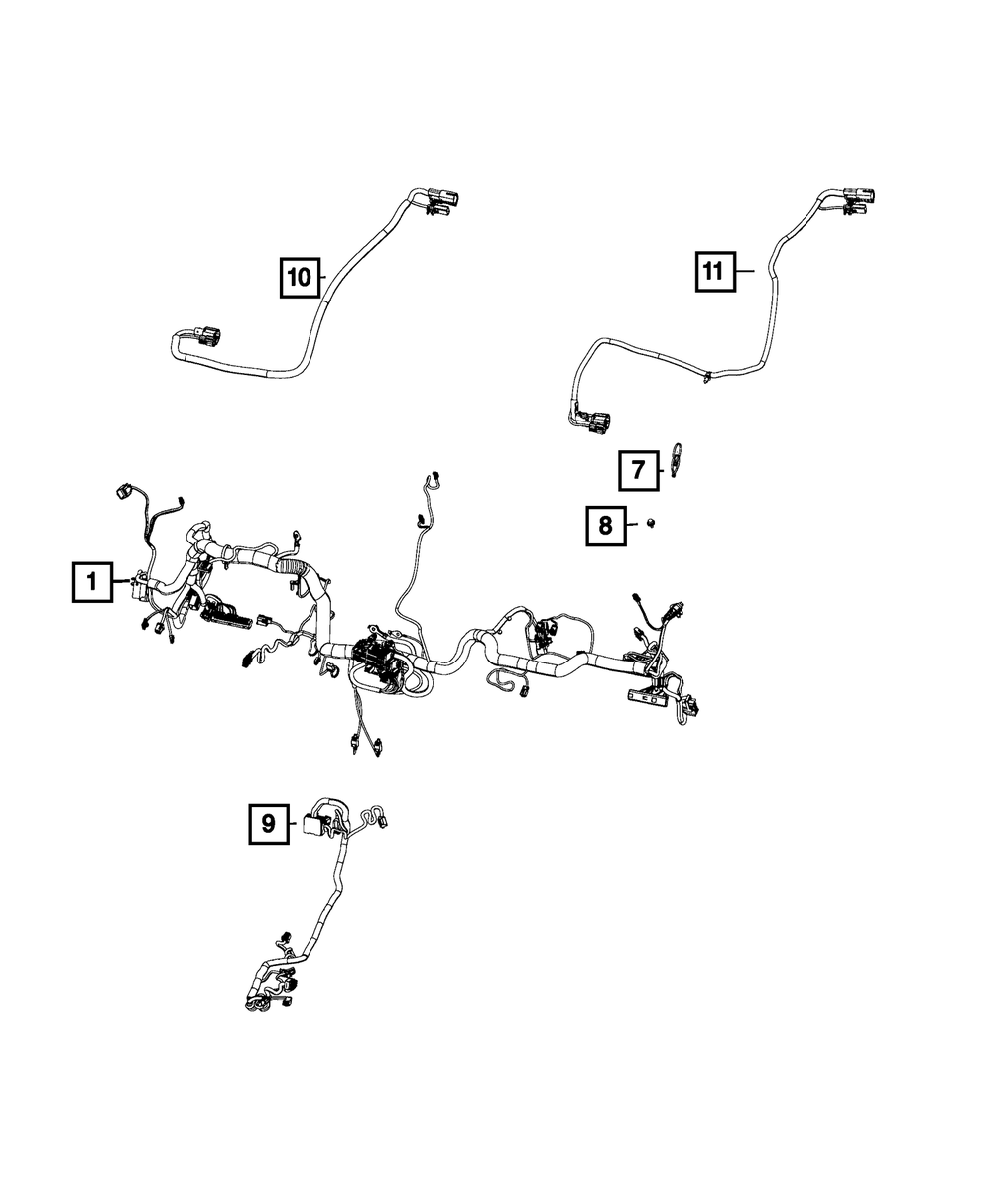 10
11
7
8
1
9