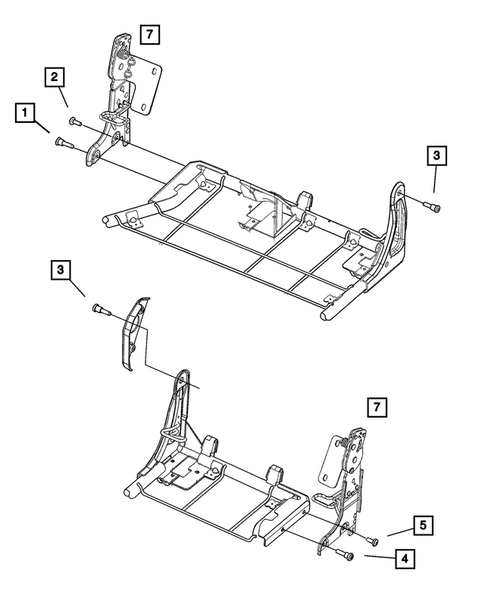 7
2
1
3
3
7
5
4